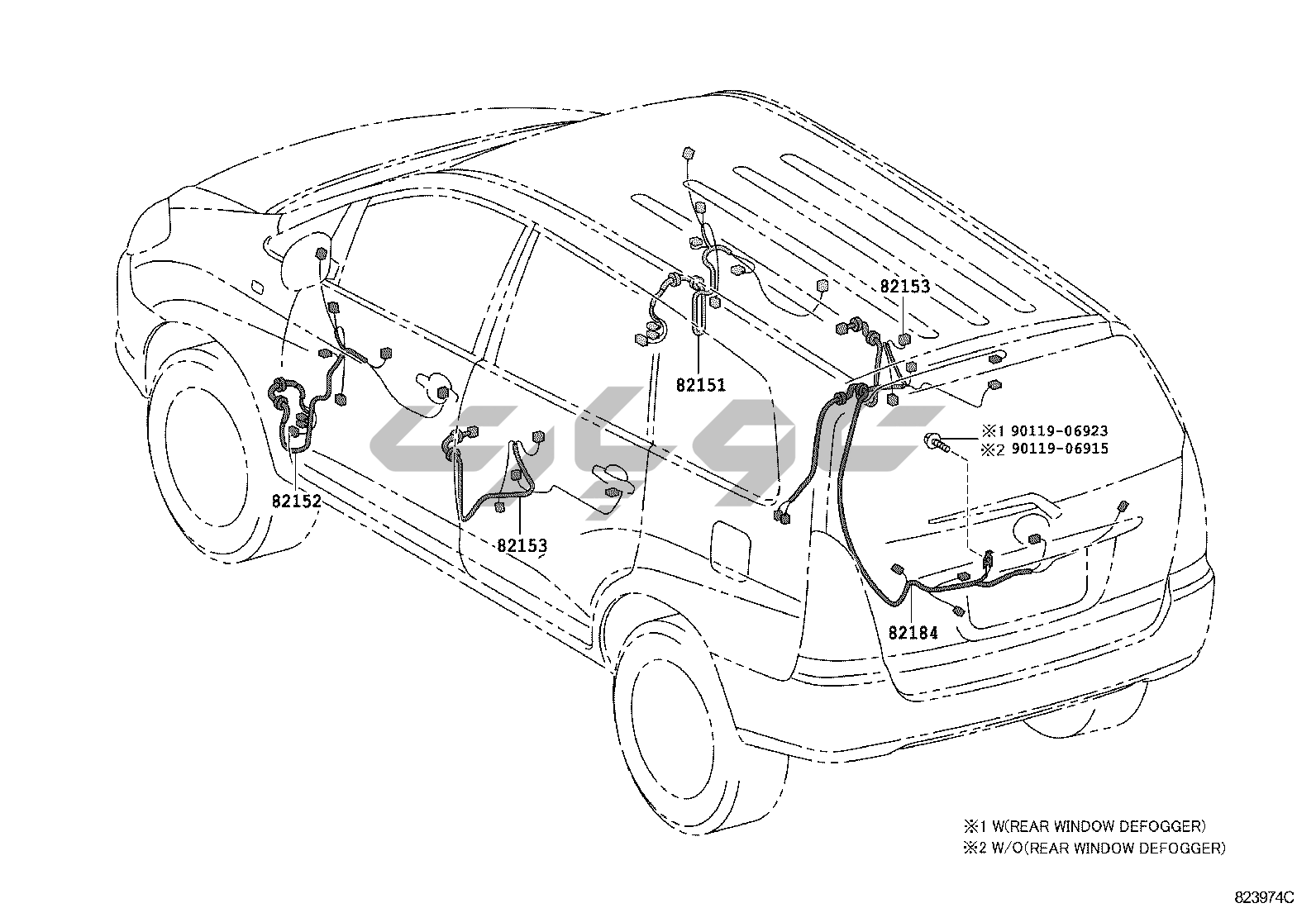 82153

82151

※1 90119-06923
※2 90119-06915

82152

82153

82184

※1 W(REAR WINDOW DEFOGGER)
※2 W/O(REAR WINDOW DEFOGGER)

823974C