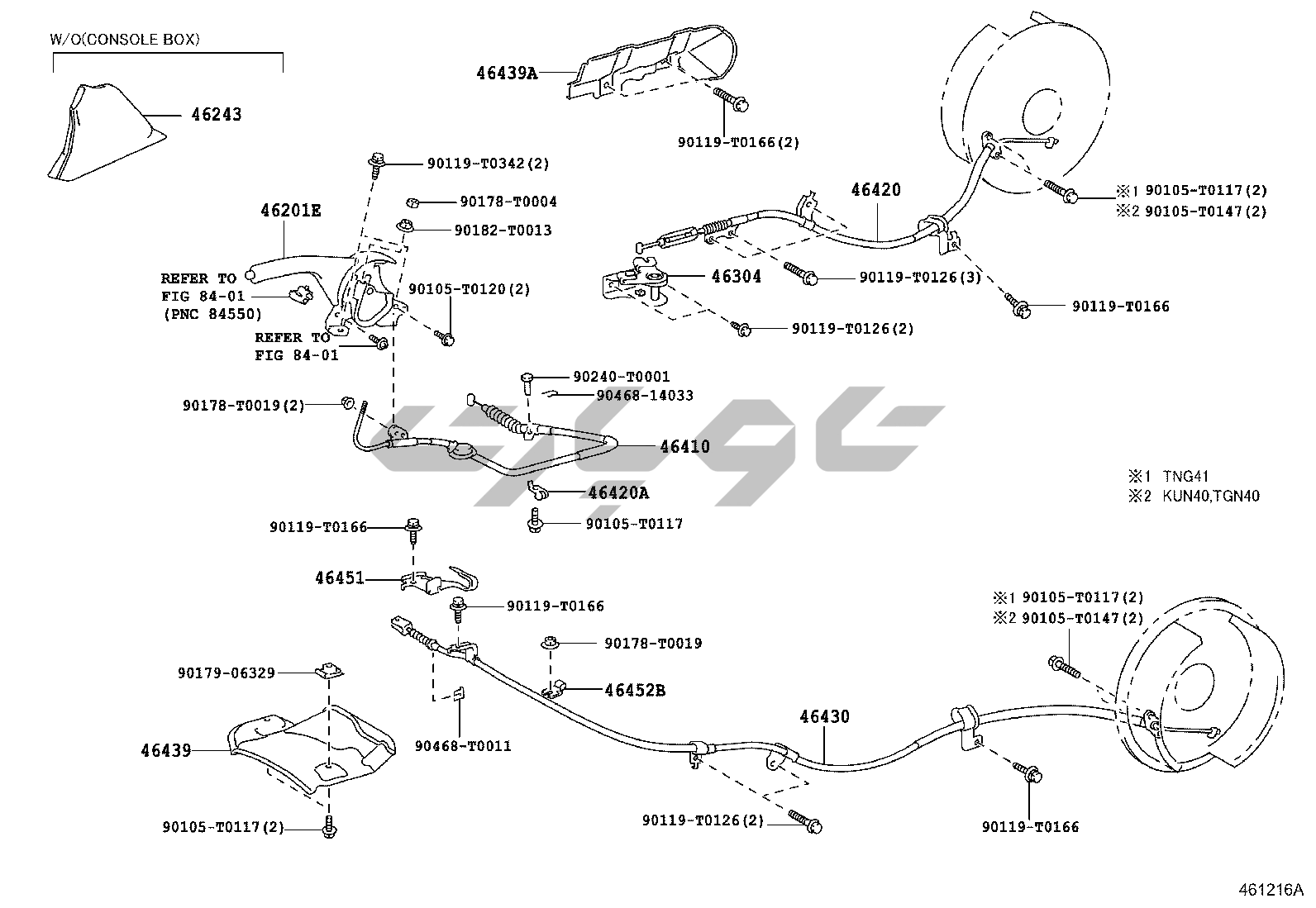 W/O(CONSOLE BOX)

46243

46439A

90119-T0166(2)

90119-T0342(2)

90178-T0004

90182-T0013

46201E

REFER TO FIG 84-01 (PNC 84550)

90105-T0120(2)

REFER TO FIG 84-01

46420

※1 90105-T0117(2)
※2 90105-T0147(2)

46304

90119-T0126(3)

90119-T0166

90119-T0126(2)

90240-T0001

90468-14033

90178-T0019(2)

46410

46420A

90105-T0117

※1 TNG41
※2 KUN40,TGN40

90119-T0166

46451

90119-T0166

90178-T0019

90179-06329

46452B

90468-T0011

46439

90105-T0117(2)

※1 90105-T0117(2)
※2 90105-T0147(2)

46430

90119-T0126(2)

90119-T0166

461216A