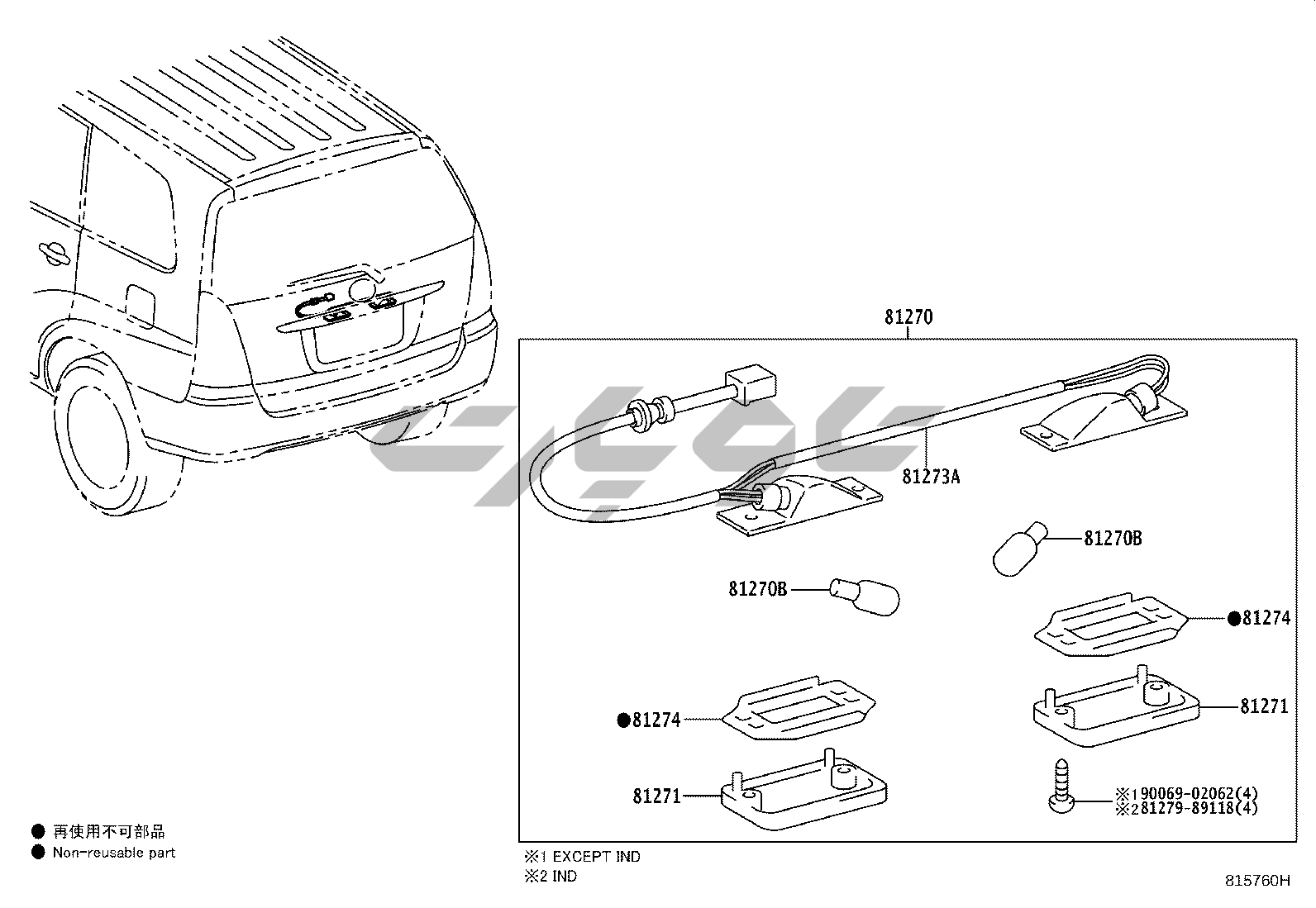 81270

81273A

81270B

81270B

●81274

●81274

81271

81271

※1 90069-02062(4)
※2 81279-89118(4)

● 再使用不可部品
● Non-reusable part

※1 EXCEPT IND
※2 IND

815760H