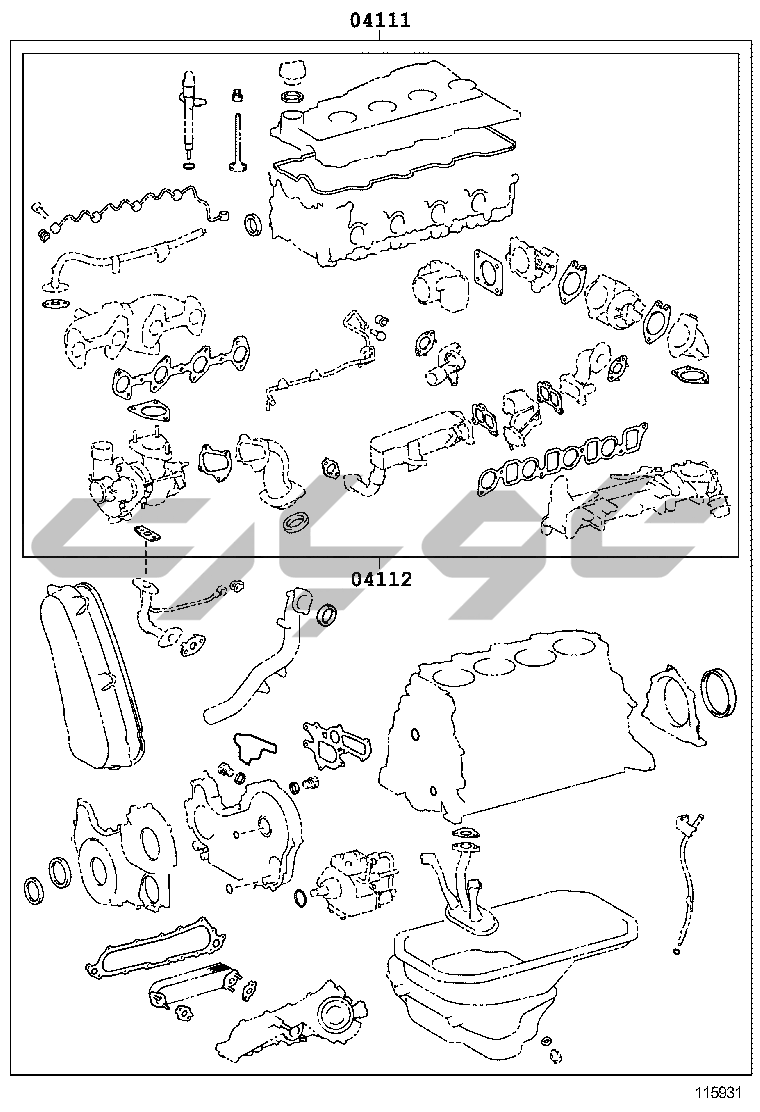 04111

04112

115931