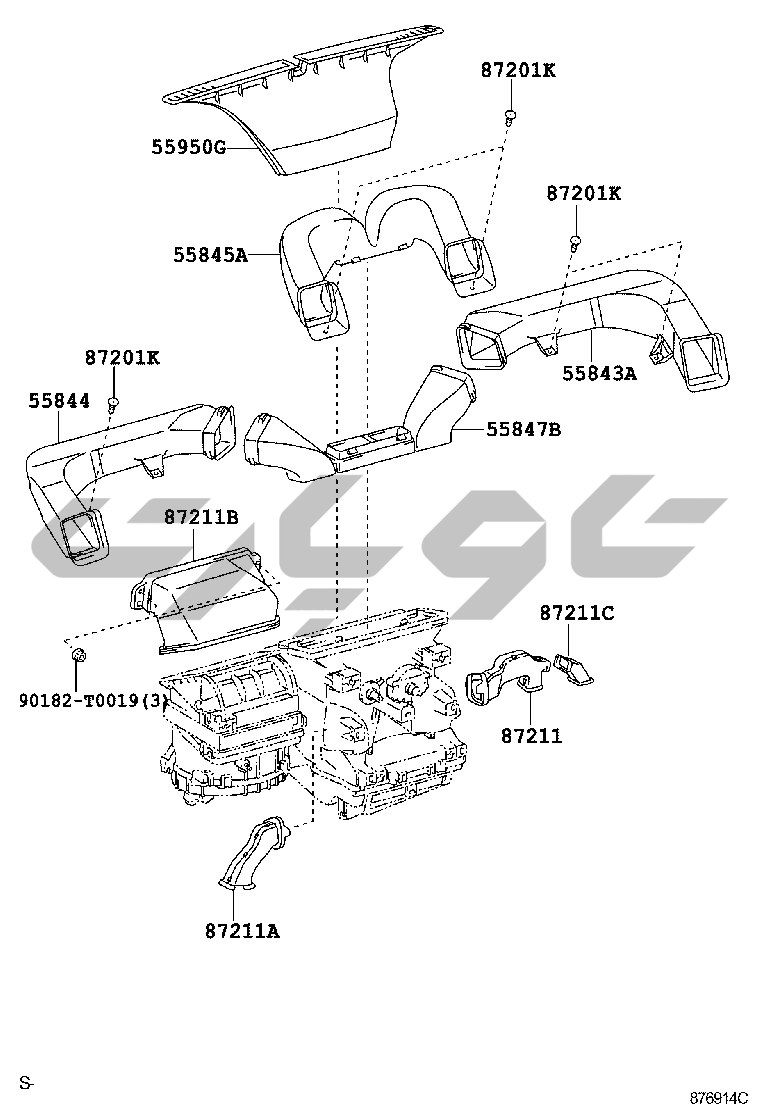 87201K
55950G
87201K
55845A
55843A
87201K
55844
55847B
87211B
87211C
90182-T0019(3)
87211
87211A
S-
876914C