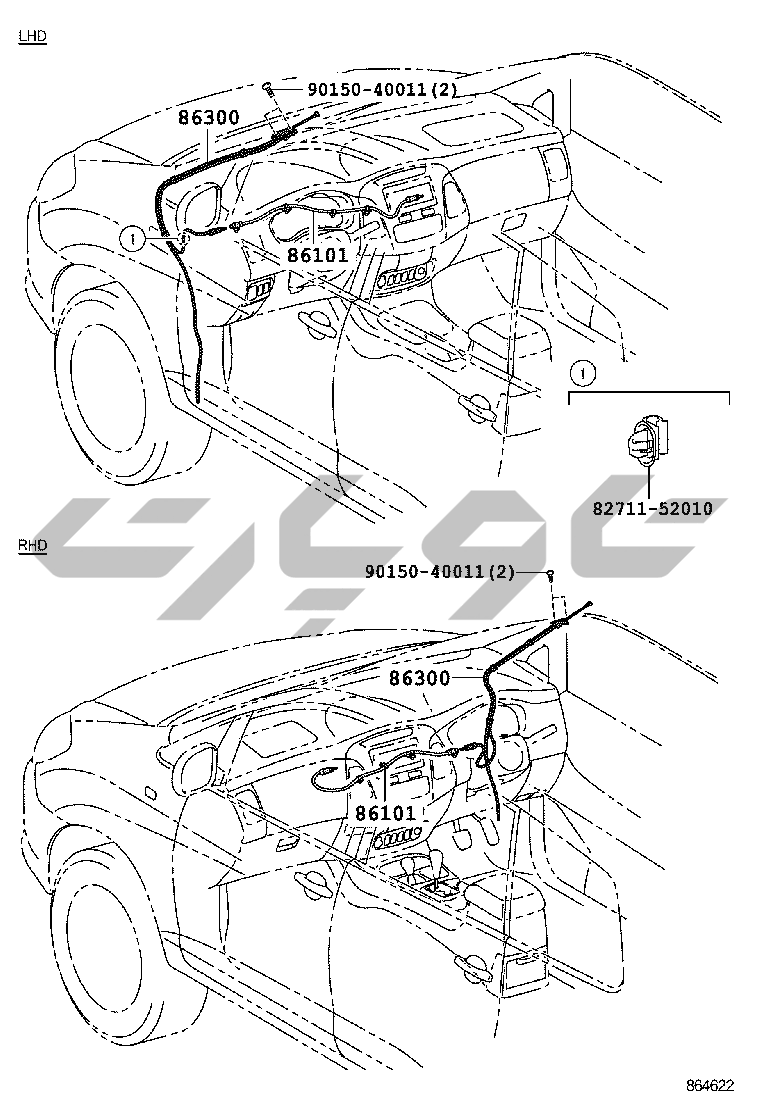 LHD

90150-40011(2)

86300

1

86101

1

82711-52010

RHD

90150-40011(2)

86300

86101

864622