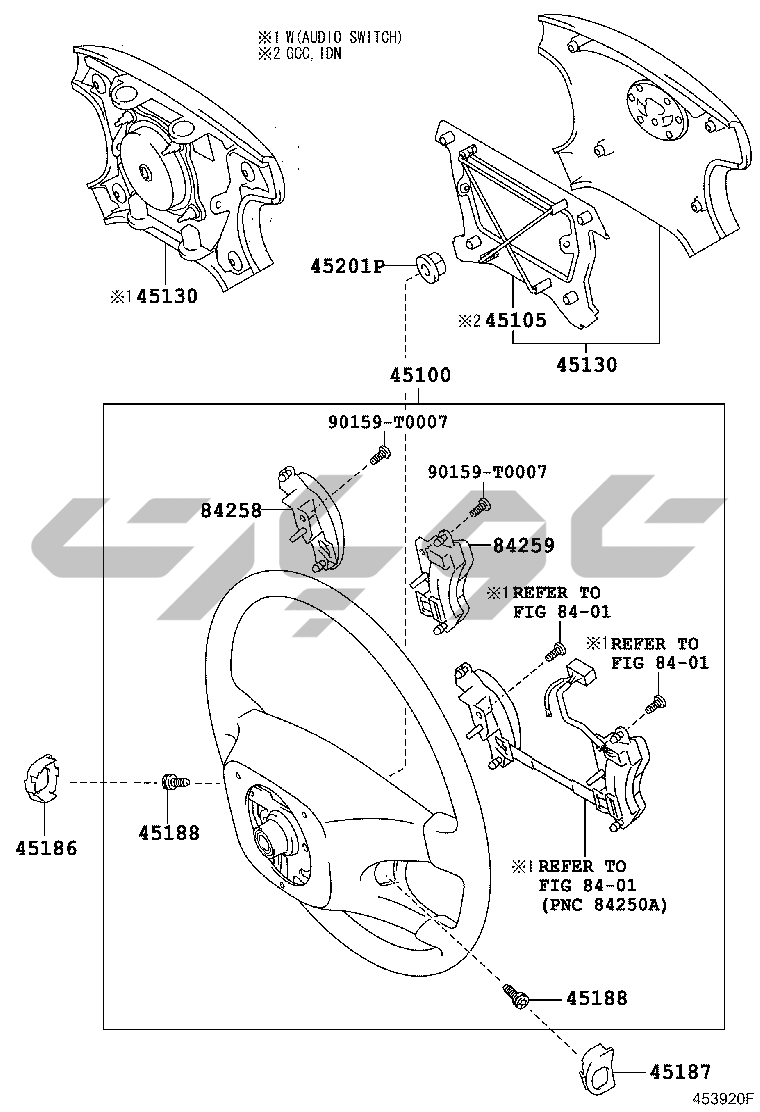 ※1 W(AUDIO SWITCH)
※2 GCC, IDN

※1 45130

45201P

※2 45105

45130

45100

90159-T0007

84258

90159-T0007

84259

※1 REFER TO FIG 84-01

※1 REFER TO FIG 84-01

45186

45188

※1 REFER TO FIG 84-01 (PNC 84250A)

45188

45187

453920F