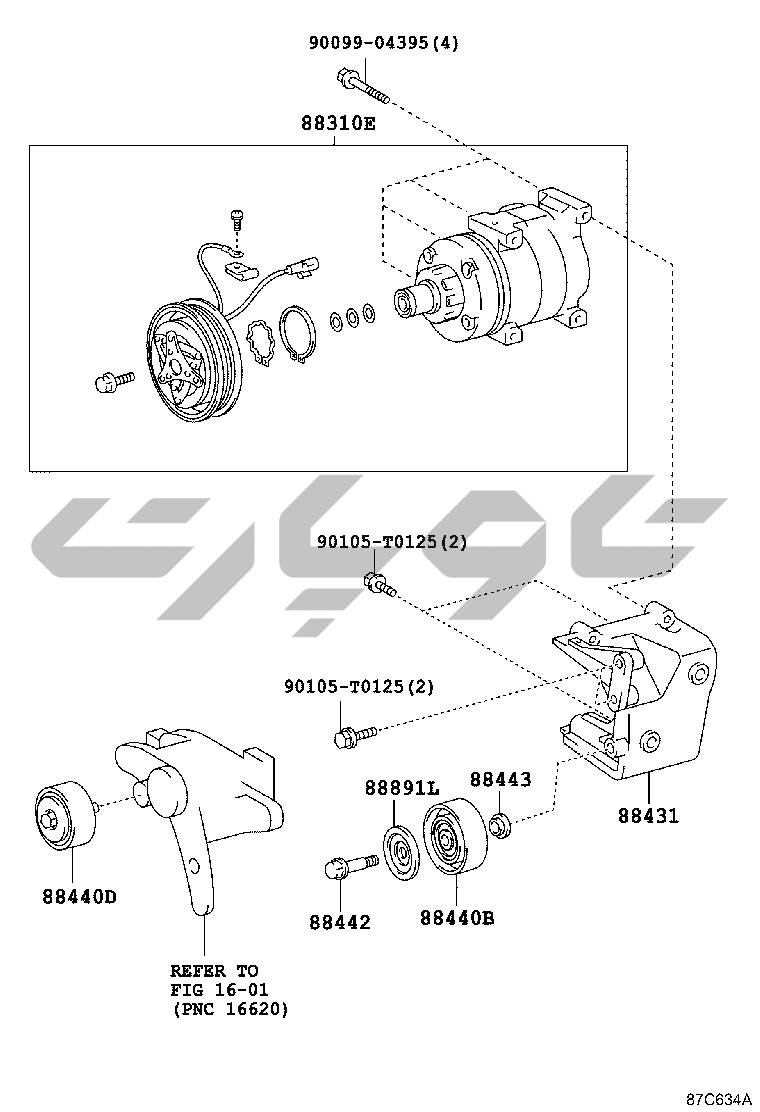 90099-04395(4)

88310E

90105-T0125(2)

90105-T0125(2)

88891L

88443

88431

88440D

88442

88440B

REFER TO
FIG 16-01
(PNC 16620)

87C634A