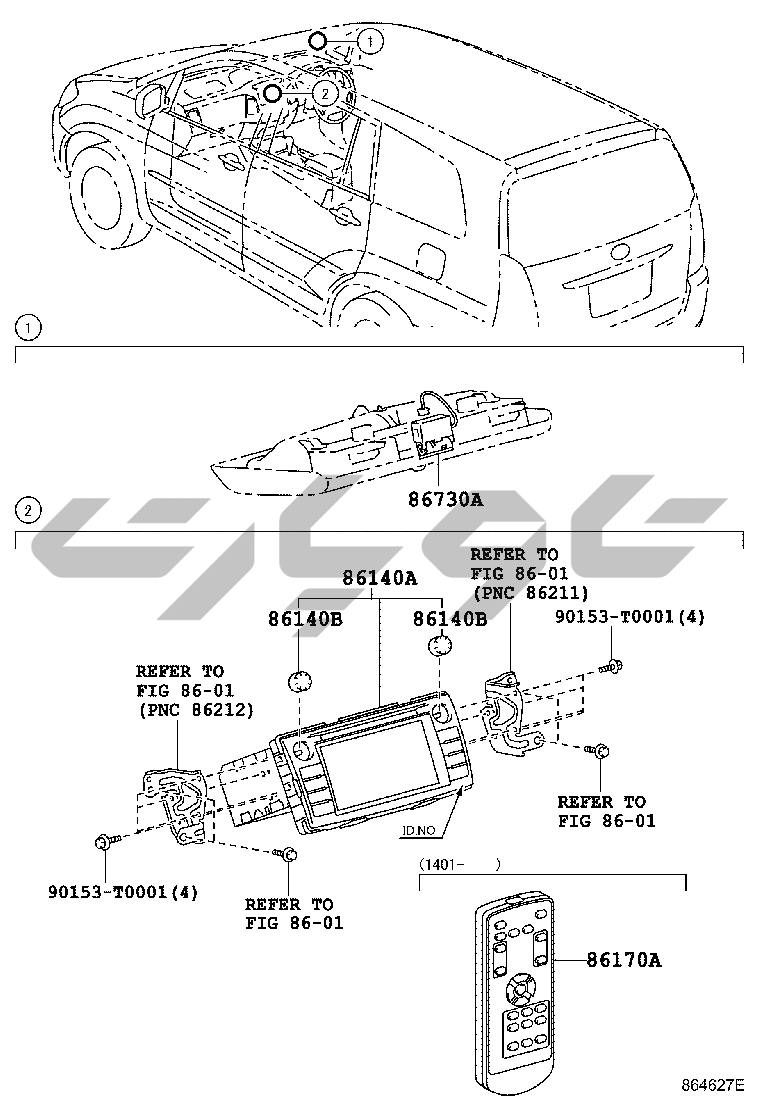 1

2

1

86730A

2

REFER TO FIG 86-01 (PNC 86211)

86140A

86140B

86140B

90153-T0001(4)

REFER TO FIG 86-01 (PNC 86212)

REFER TO FIG 86-01

ID.NO

90153-T0001(4)

REFER TO FIG 86-01

(1401-　　)

86170A

864627E