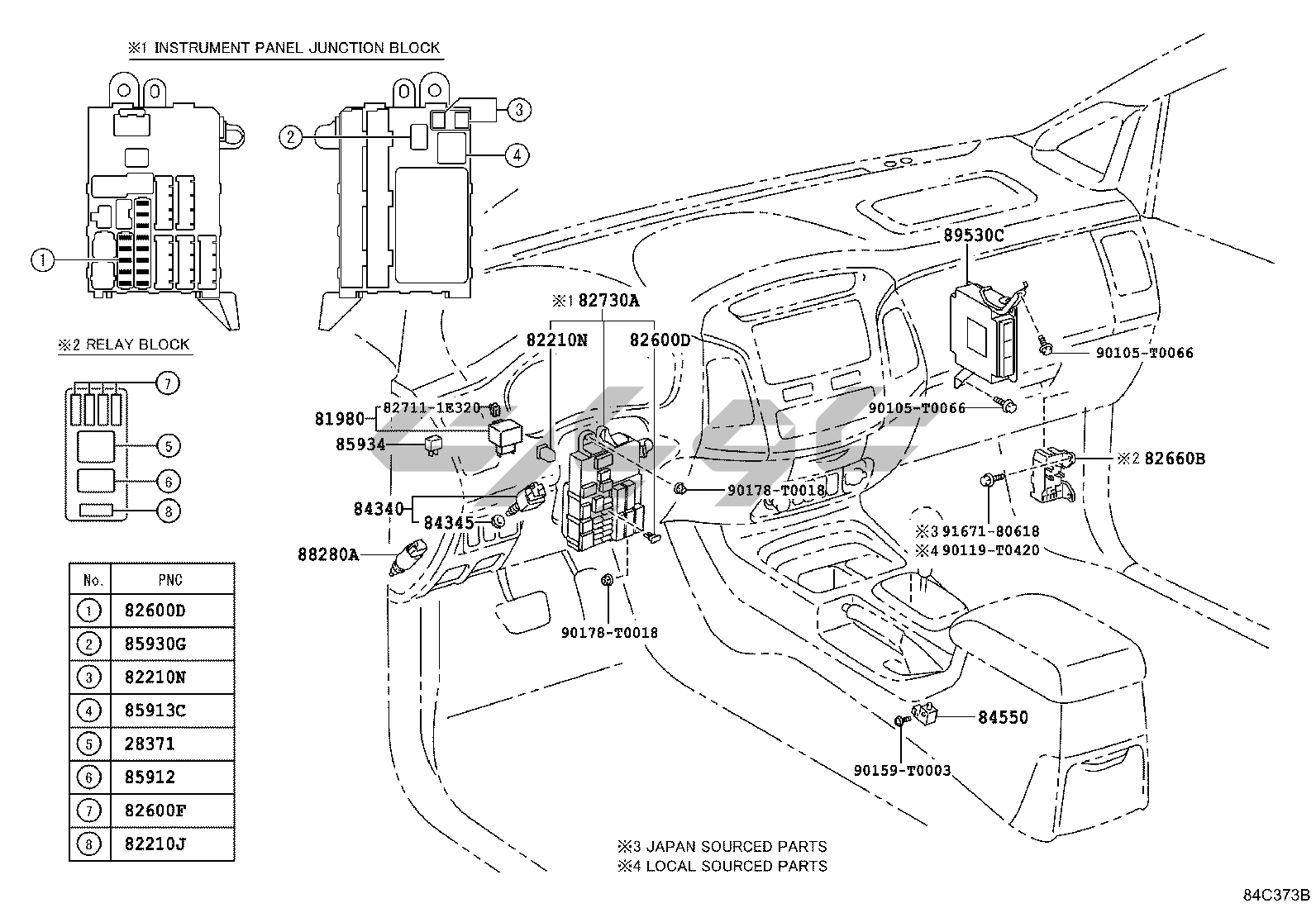 ※1 INSTRUMENT PANEL JUNCTION BLOCK

1
2
3
4

※2 RELAY BLOCK

7
5
6
8

| No. | PNC |
|---|---|
| 1 | 82600D |
| 2 | 85930G |
| 3 | 82210N |
| 4 | 85913C |
| 5 | 28371 |
| 6 | 85912 |
| 7 | 82600F |
| 8 | 82210J |

※1 82730A
82210N
82600D
81980
82711-1E320
85934
84340
84345
88280A
90178-T0018
90178-T0018
89530C
90105-T0066
90105-T0066
※2 82660B
※3 91671-80618
※4 90119-T0420
84550
90159-T0003

※3 JAPAN SOURCED PARTS
※4 LOCAL SOURCED PARTS

84C373B