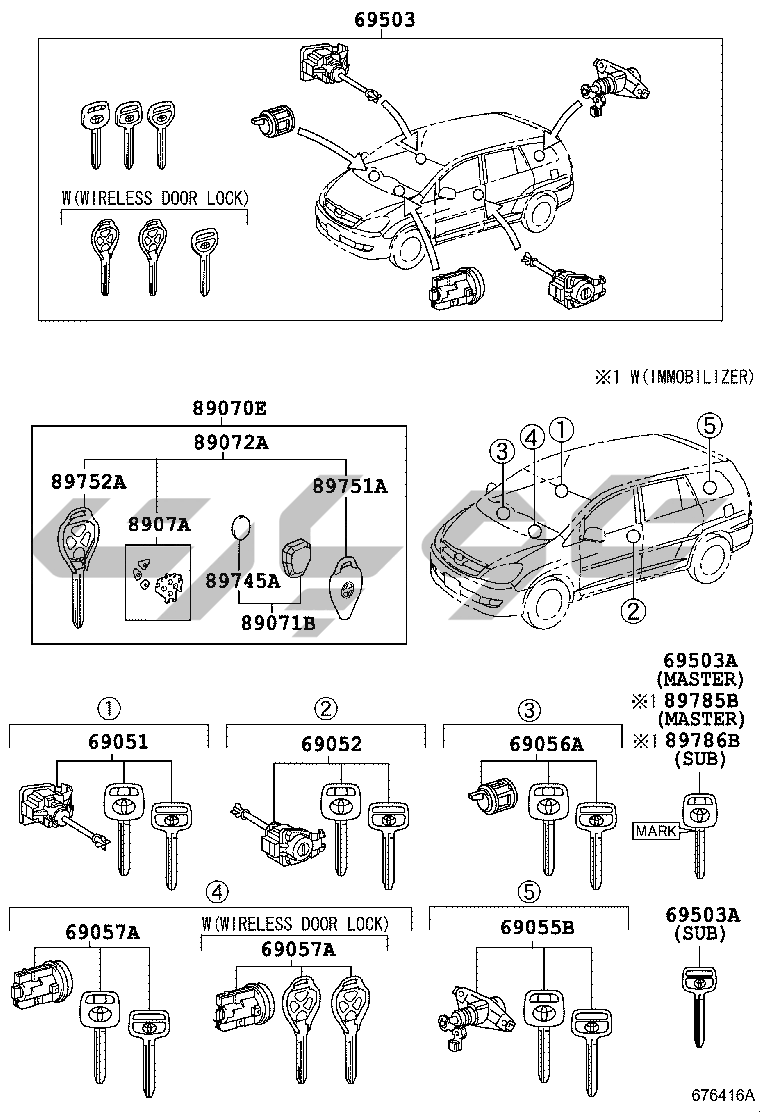 69503

W(WIRELESS DOOR LOCK)

※1 W(IMMOBILIZER)

89070E

89072A

89752A

89751A

8907A

89745A

89071B

③ ④ ① ⑤

②

69503A (MASTER)

※1 89785B (MASTER)

※1 89786B (SUB)

MARK

①

69051

②

69052

③

69056A

④

69057A

W(WIRELESS DOOR LOCK)

69057A

⑤

69055B

69503A (SUB)

676416A