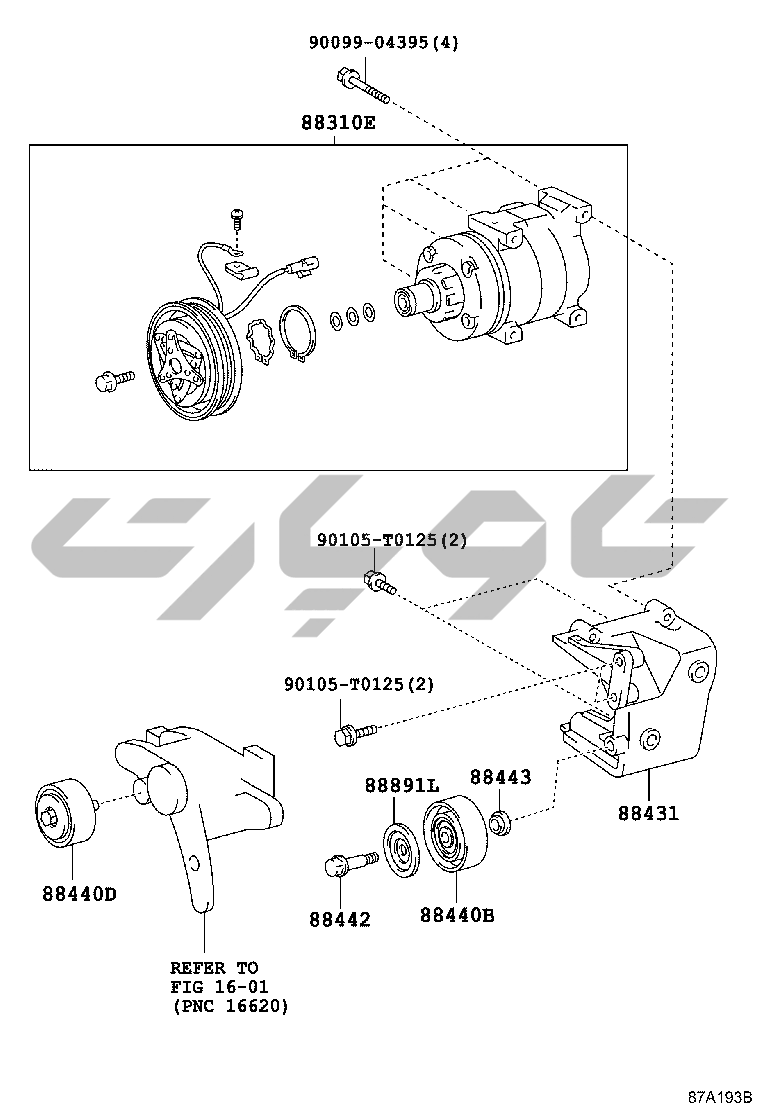 90099-04395(4)

88310E

90105-T0125(2)

90105-T0125(2)

88891L

88443

88431

88440D

88442

88440B

REFER TO
FIG 16-01
(PNC 16620)

87A193B