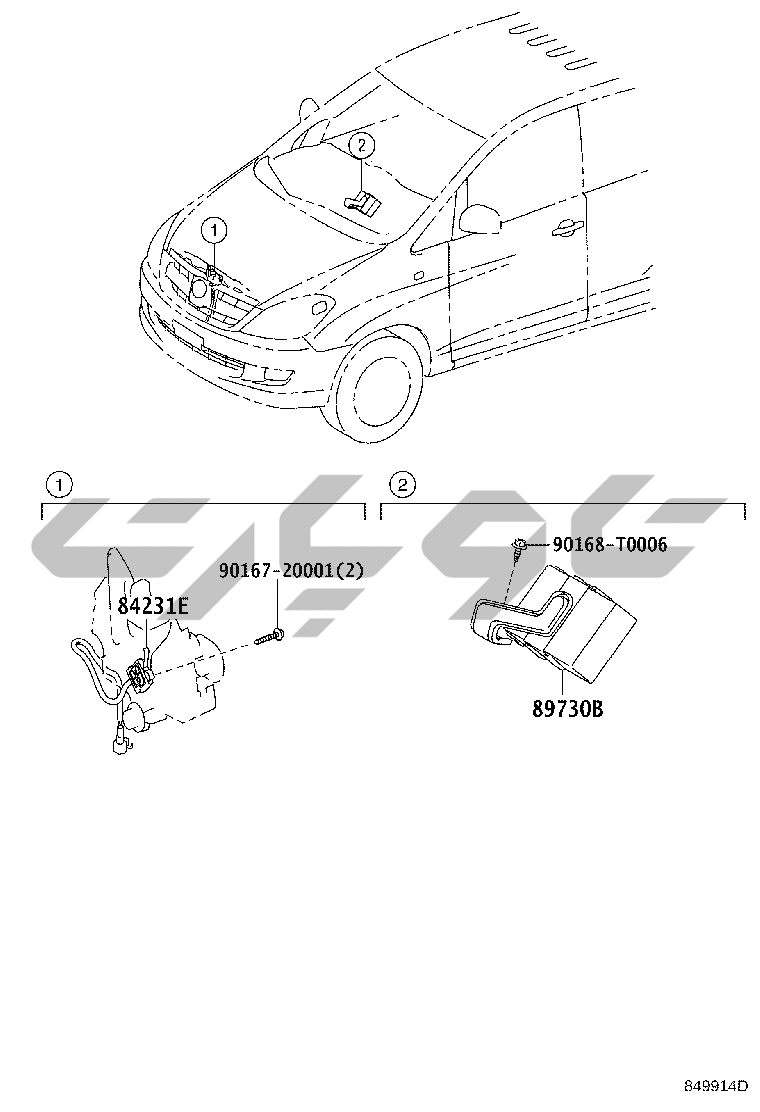 2
1
1
2
90168-T0006
90167-20001(2)
84231E
89730B
849914D