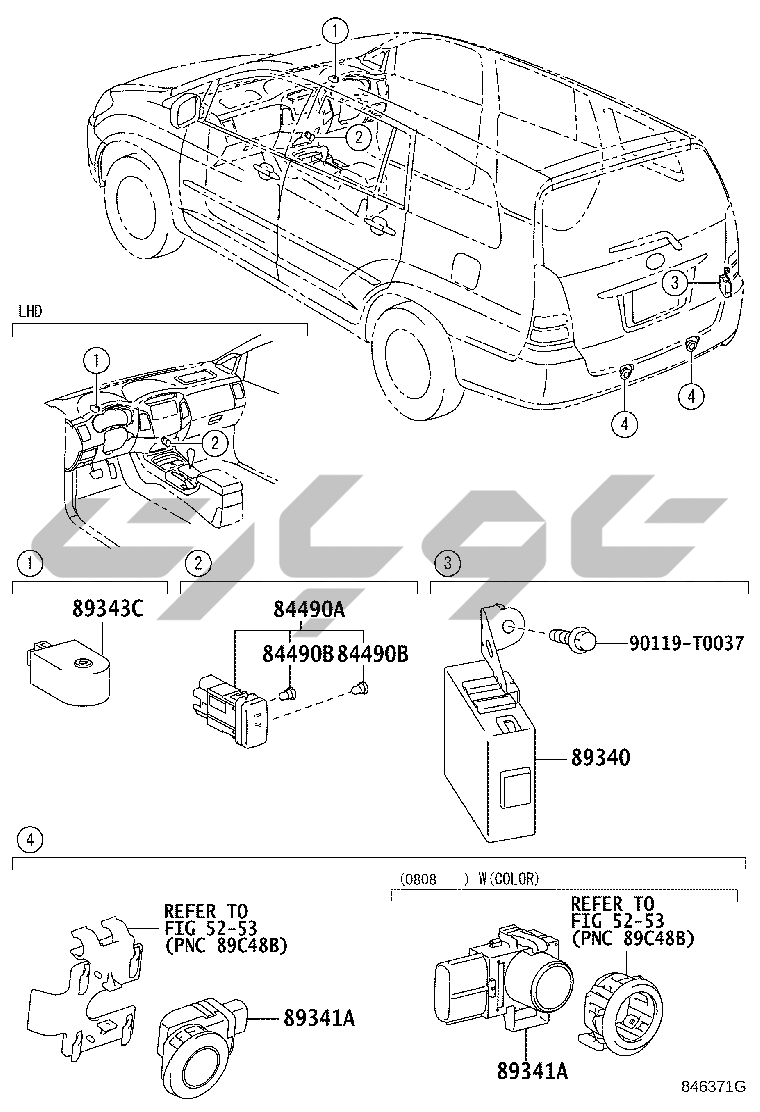 1
2
3
4
4

LHD
1
2

1
89343C

2
84490A
84490B 84490B

3
90119-T0037
89340

4
REFER TO
FIG 52-53
(PNC 89C48B)
89341A

(0808    ) W(COLOR)
REFER TO
FIG 52-53
(PNC 89C48B)
89341A

846371G