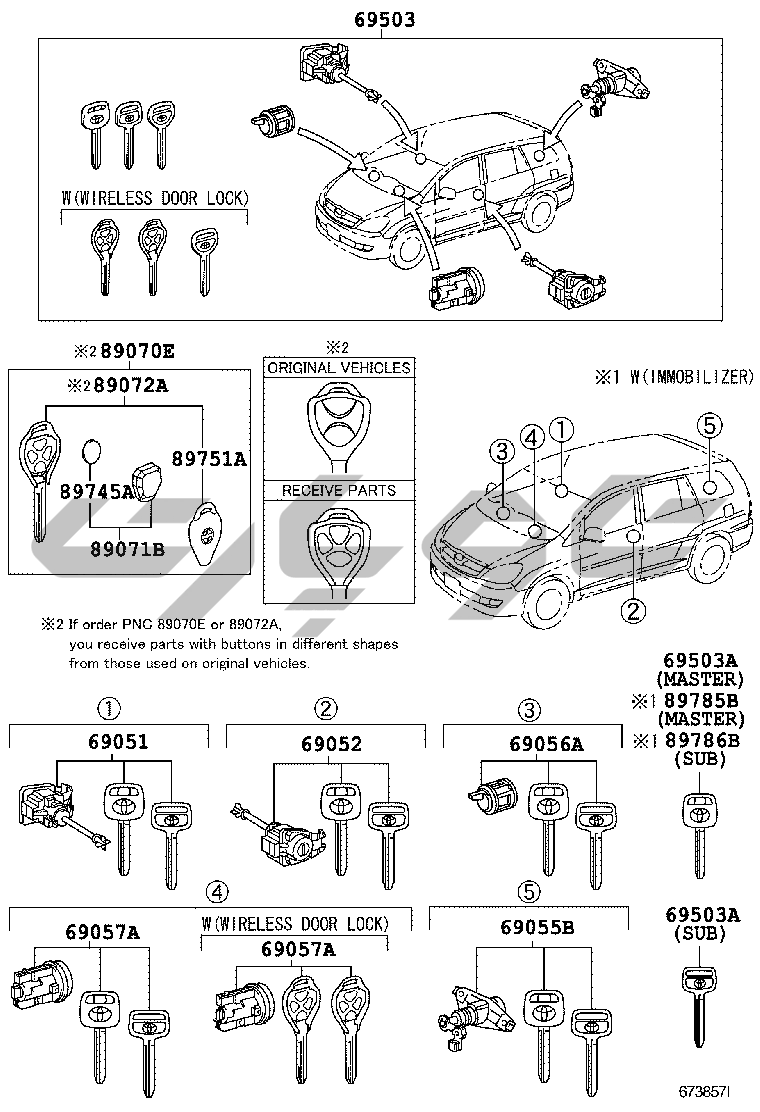 69503

W(WIRELESS DOOR LOCK)

※2 89070E
※2 89072A
89751A
89745A
89071B

※2
ORIGINAL VEHICLES
RECEIVE PARTS

※1 W(IMMOBILIZER)

③ ④ ① ⑤ ②

※2 If order PNC 89070E or 89072A, you receive parts with buttons in different shapes from those used on original vehicles.

69503A
(MASTER)
※1 89785B
(MASTER)
※1 89786B
(SUB)

①
69051

②
69052

③
69056A

④
69057A

W(WIRELESS DOOR LOCK)
69057A

⑤
69055B

69503A
(SUB)

673857I