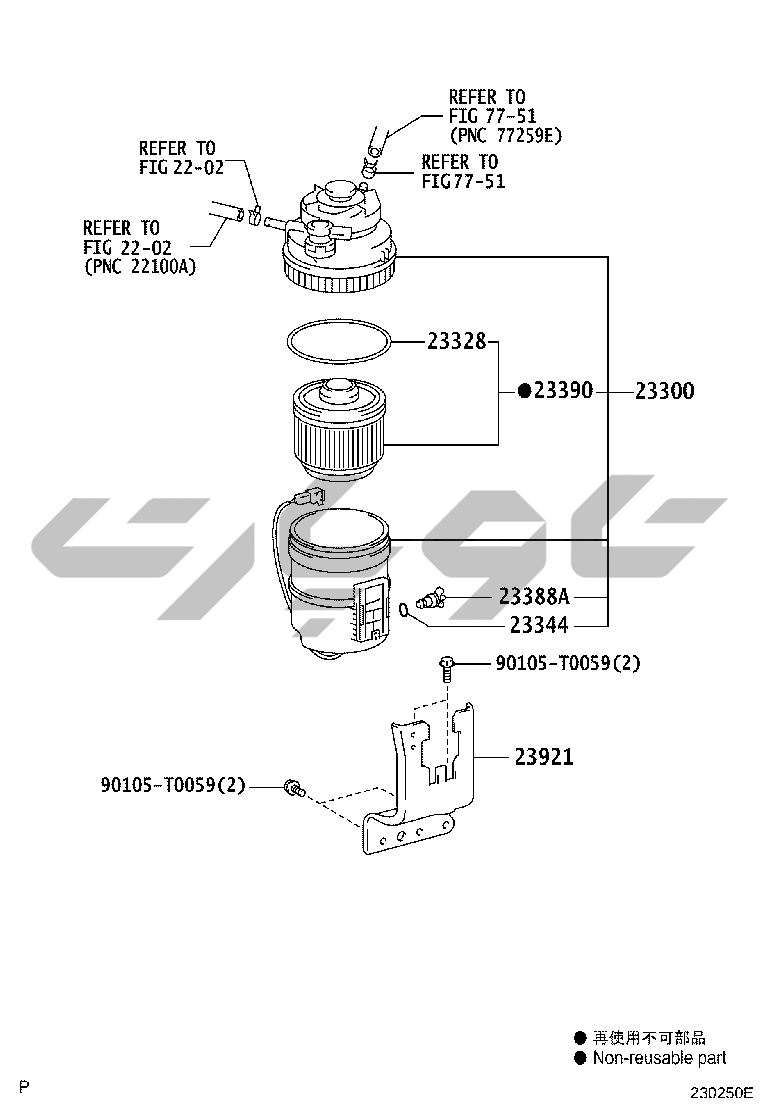 REFER TO
FIG 77-51
(PNC 77259E)

REFER TO
FIG 22-02

REFER TO
FIG77-51

REFER TO
FIG 22-02
(PNC 22100A)

23328

●23390

23300

23388A

23344

90105-T0059(2)

23921

90105-T0059(2)

● 再使用不可部品
● Non-reusable part

P

230250E