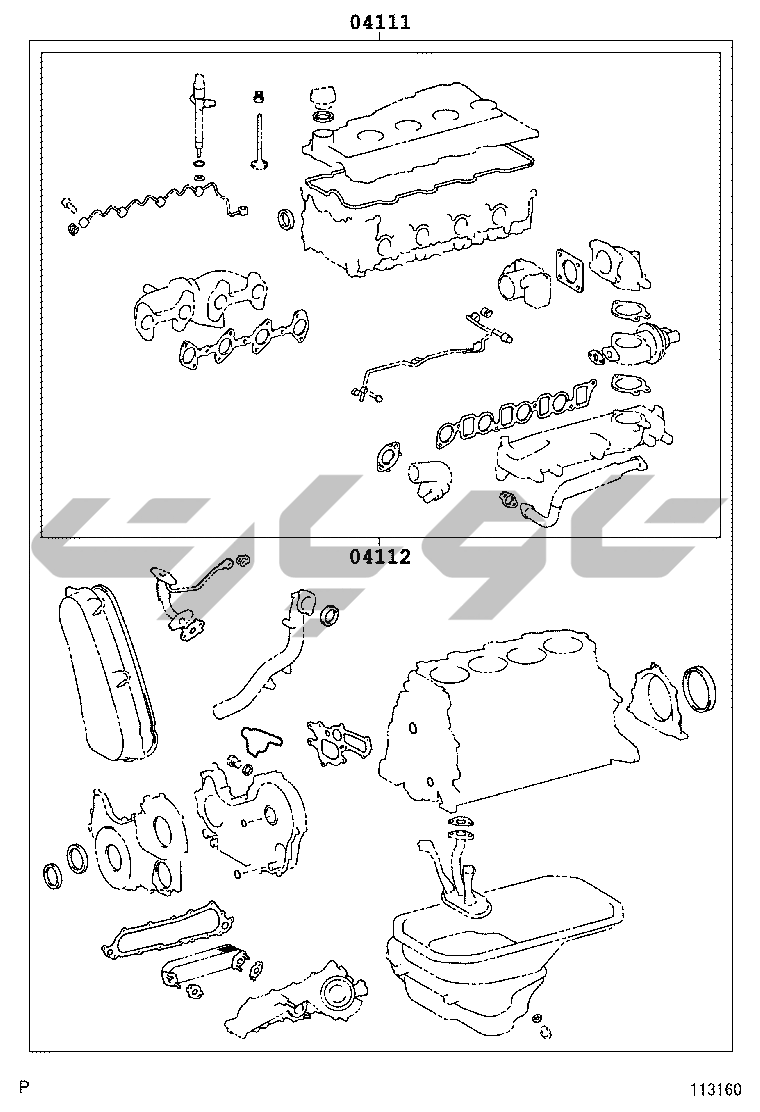 04111

04112

P

113160