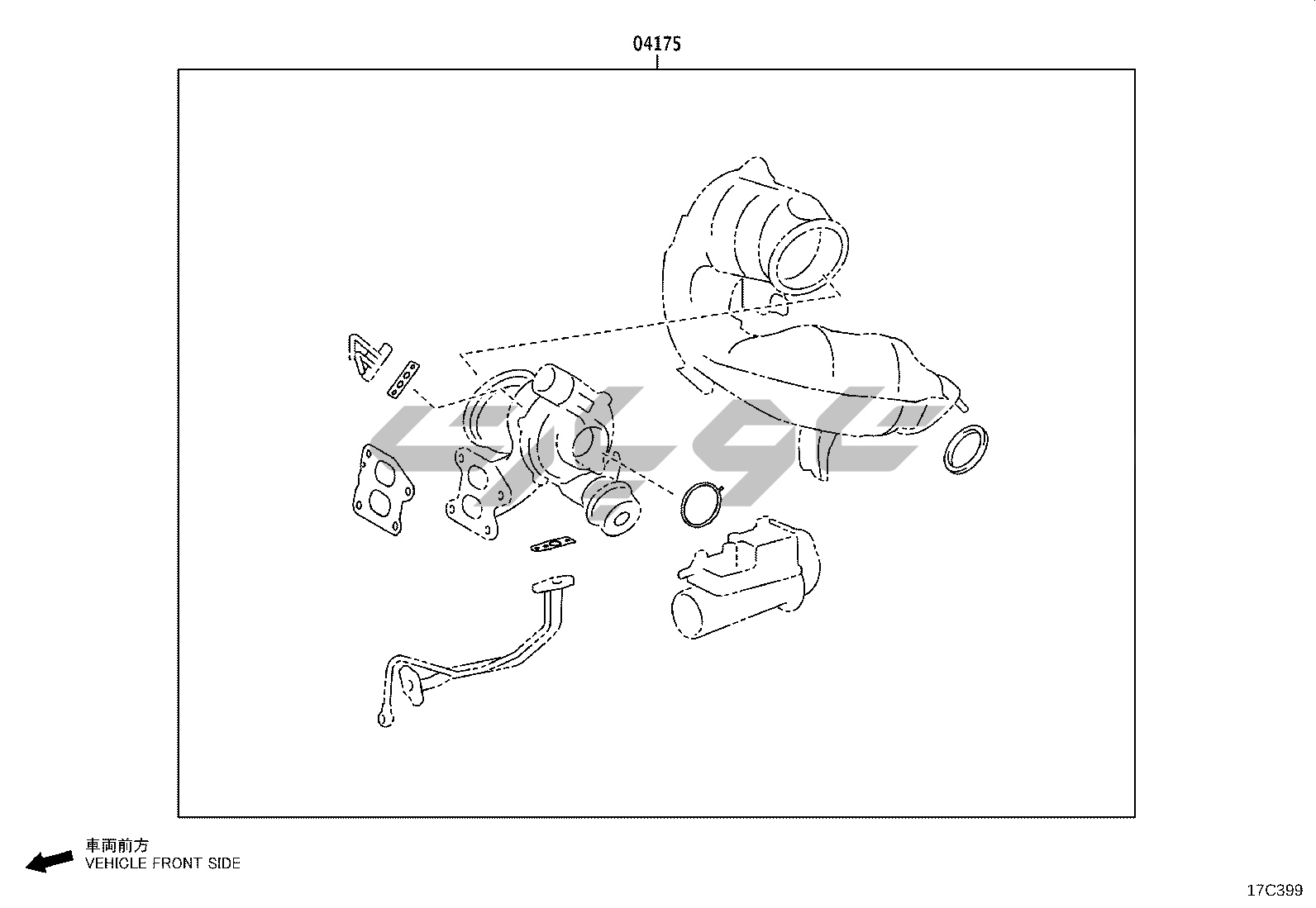 04175

車両前方
VEHICLE FRONT SIDE

17C399