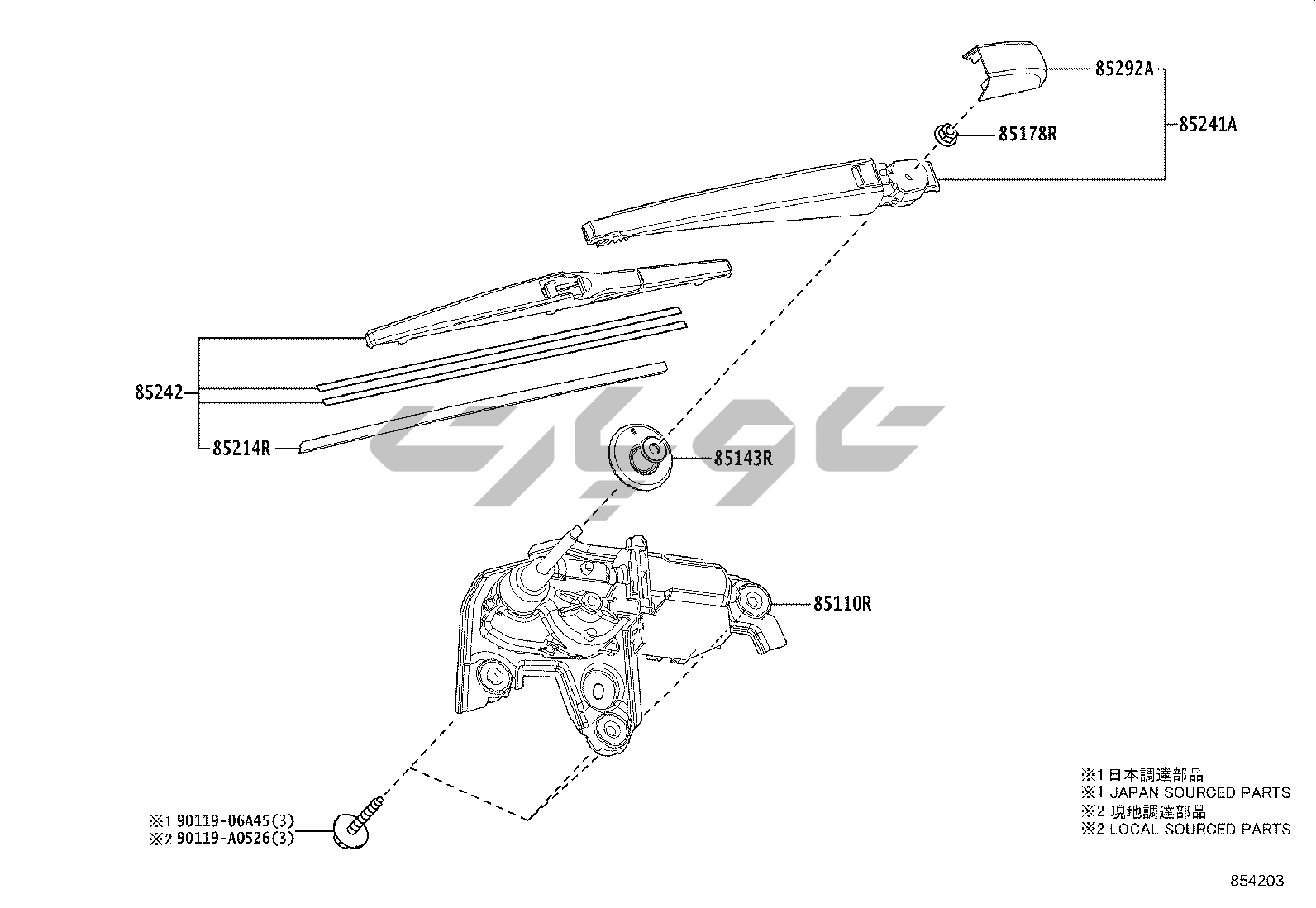 85292A
85241A
85178R
85242
85214R
85143R
85110R
※1 90119-06A45(3)
※2 90119-A0526(3)
※1 日本調達部品
※1 JAPAN SOURCED PARTS
※2 現地調達部品
※2 LOCAL SOURCED PARTS
854203