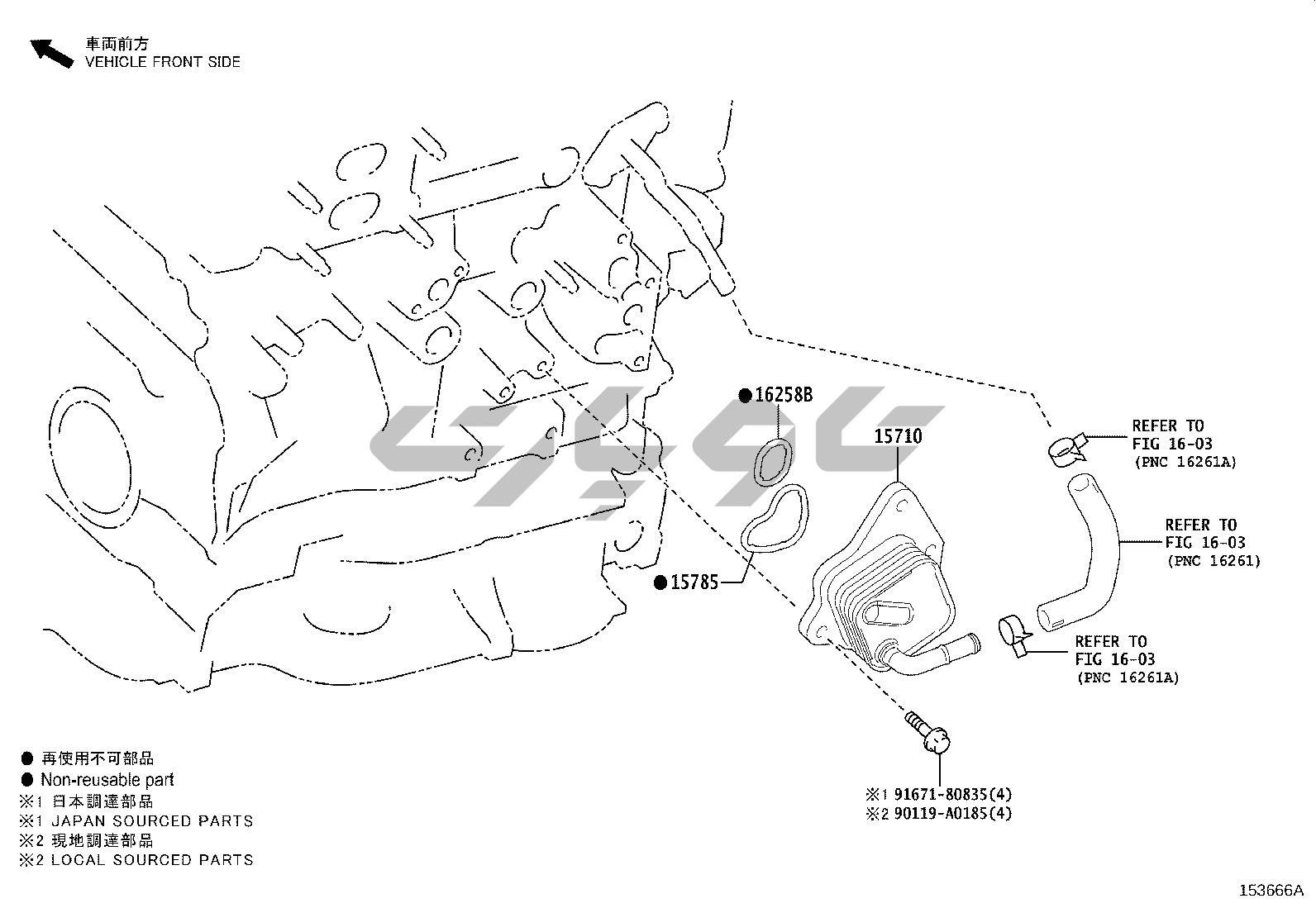 車両前方
VEHICLE FRONT SIDE

●16258B

15710

●15785

REFER TO
FIG 16-03
(PNC 16261A)

REFER TO
FIG 16-03
(PNC 16261)

REFER TO
FIG 16-03
(PNC 16261A)

※1 91671-80835(4)
※2 90119-A0185(4)

● 再使用不可部品
● Non-reusable part
※1 日本調達部品
※1 JAPAN SOURCED PARTS
※2 現地調達部品
※2 LOCAL SOURCED PARTS

153666A