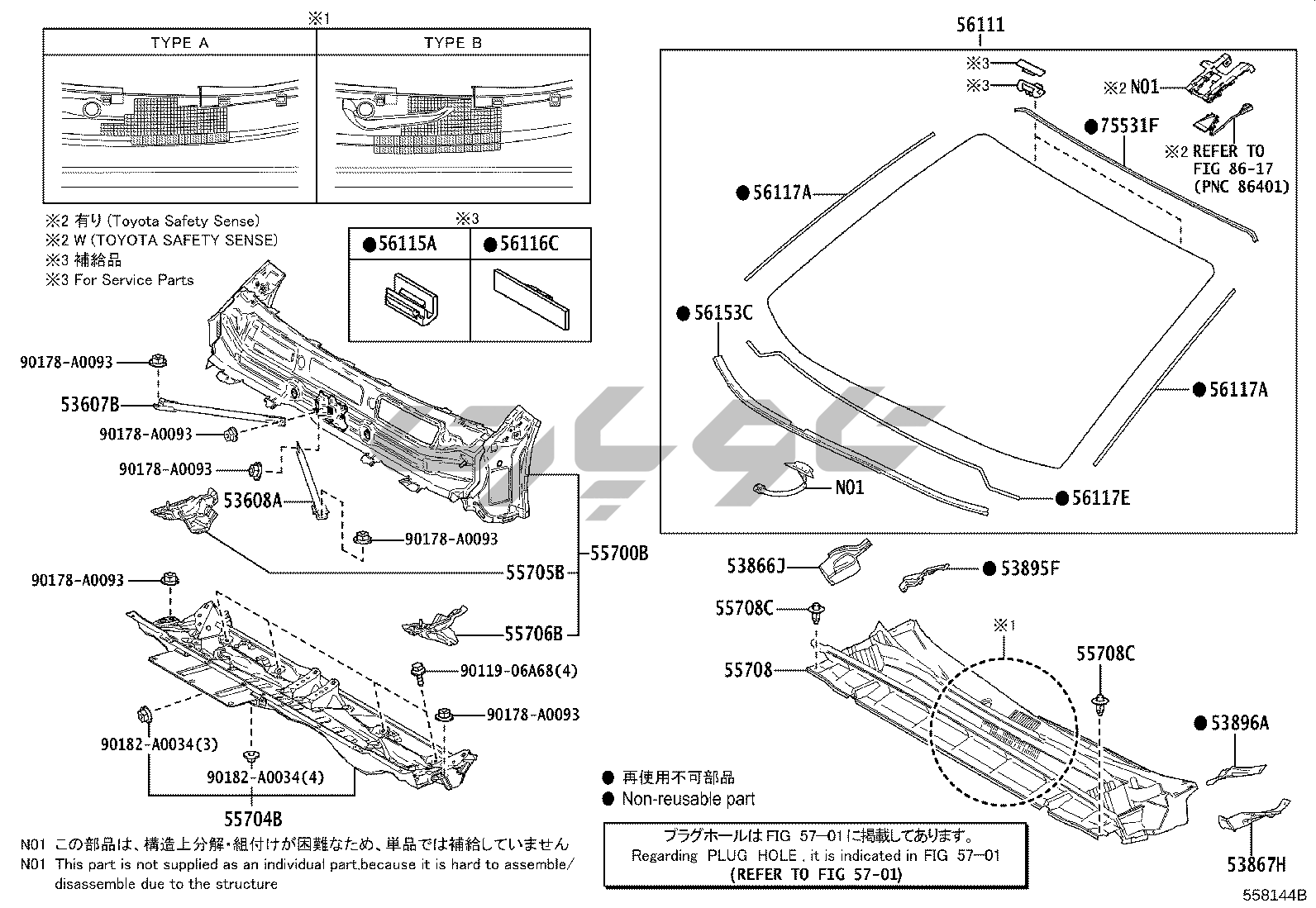 ※1

| TYPE A | TYPE B |
|---|---|
| | |

※2 有り (Toyota Safety Sense)
※2 W (TOYOTA SAFETY SENSE)
※3 補給品
※3 For Service Parts

※3

| ●56115A | ●56116C |
|---|---|
| | |

90178-A0093
53607B
90178-A0093
90178-A0093
53608A
90178-A0093
55705B
55700B
90178-A0093
55706B
90119-06A68(4)
90178-A0093
90182-A0034(3)
90182-A0034(4)
55704B

N01 この部品は、構造上分解・組付けが困難なため、単品では補給していません
N01 This part is not supplied as an individual part,because it is hard to assemble/ disassemble due to the structure

56111
※3
※3
※2 N01
●75531F
※2 REFER TO FIG 86-17 (PNC 86401)
●56117A
●56153C
●56117A
N01
●56117E

53866J
●53895F
55708C
※1
55708C
55708
●53896A
53867H

● 再使用不可部品
● Non-reusable part

プラグホールは FIG 57-01 に掲載してあります。
Regarding PLUG HOLE , it is indicated in FIG 57-01
(REFER TO FIG 57-01)

558144B