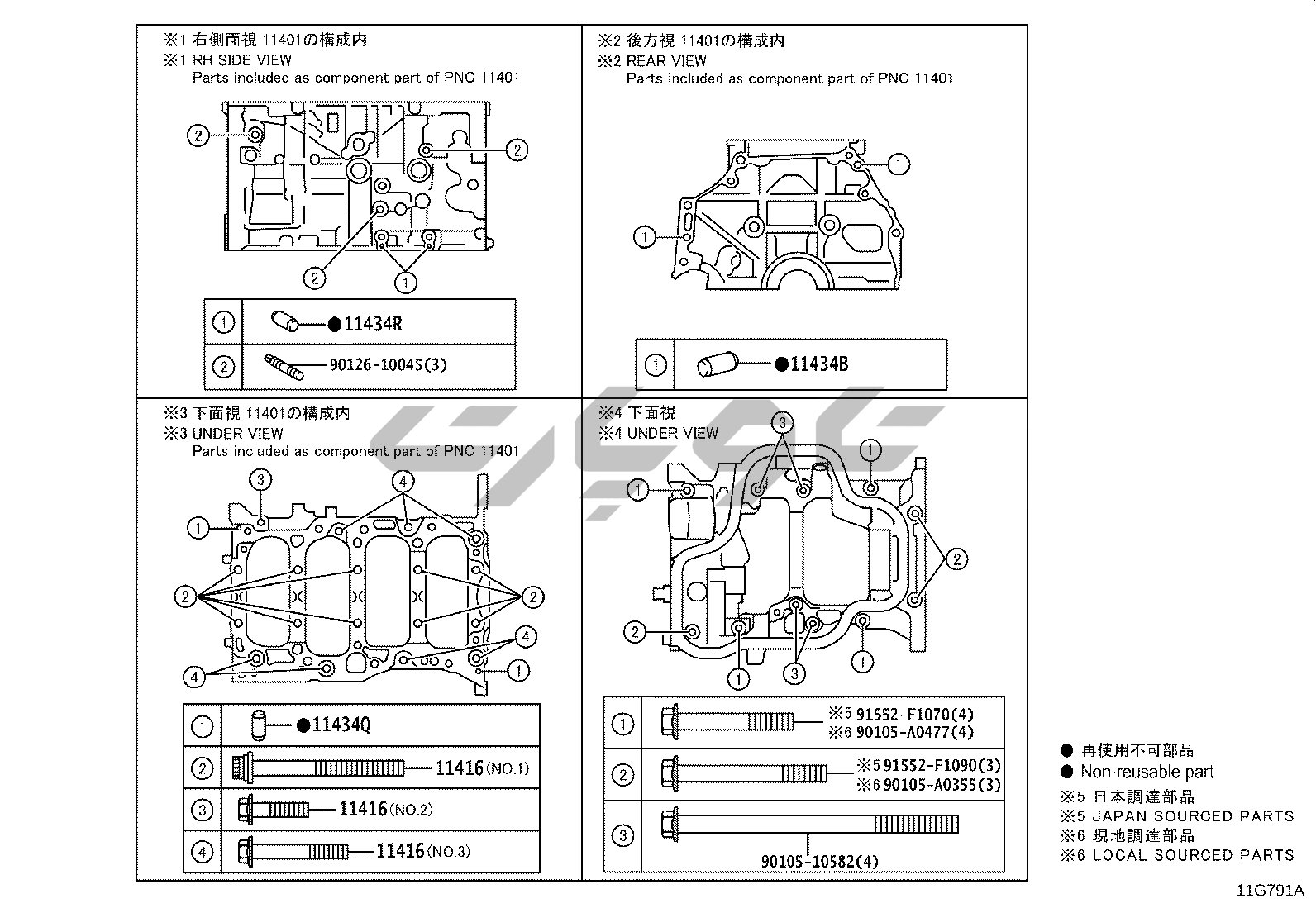 ※1 右側面視 11401の構成内
※1 RH SIDE VIEW
Parts included as component part of PNC 11401

2
2
2
1

| 1 | ●11434R |
|---|---|
| 2 | 90126-10045(3) |

※2 後方視 11401の構成内
※2 REAR VIEW
Parts included as component part of PNC 11401

1
1

| 1 | ●11434B |
|---|---|

※3 下面視 11401の構成内
※3 UNDER VIEW
Parts included as component part of PNC 11401

3
4
1
2
2
4
4
1

| 1 | ●11434Q |
|---|---|
| 2 | 11416 (NO.1) |
| 3 | 11416 (NO.2) |
| 4 | 11416 (NO.3) |

※4 下面視
※4 UNDER VIEW

3
1
1
2
2
1
3
1

| 1 | ※5 91552-F1070(4) ※6 90105-A0477(4) |
|---|---|
| 2 | ※5 91552-F1090(3) ※6 90105-A0355(3) |
| 3 | 90105-10582(4) |

● 再使用不可部品
● Non-reusable part
※5 日本調達部品
※5 JAPAN SOURCED PARTS
※6 現地調達部品
※6 LOCAL SOURCED PARTS

11G791A