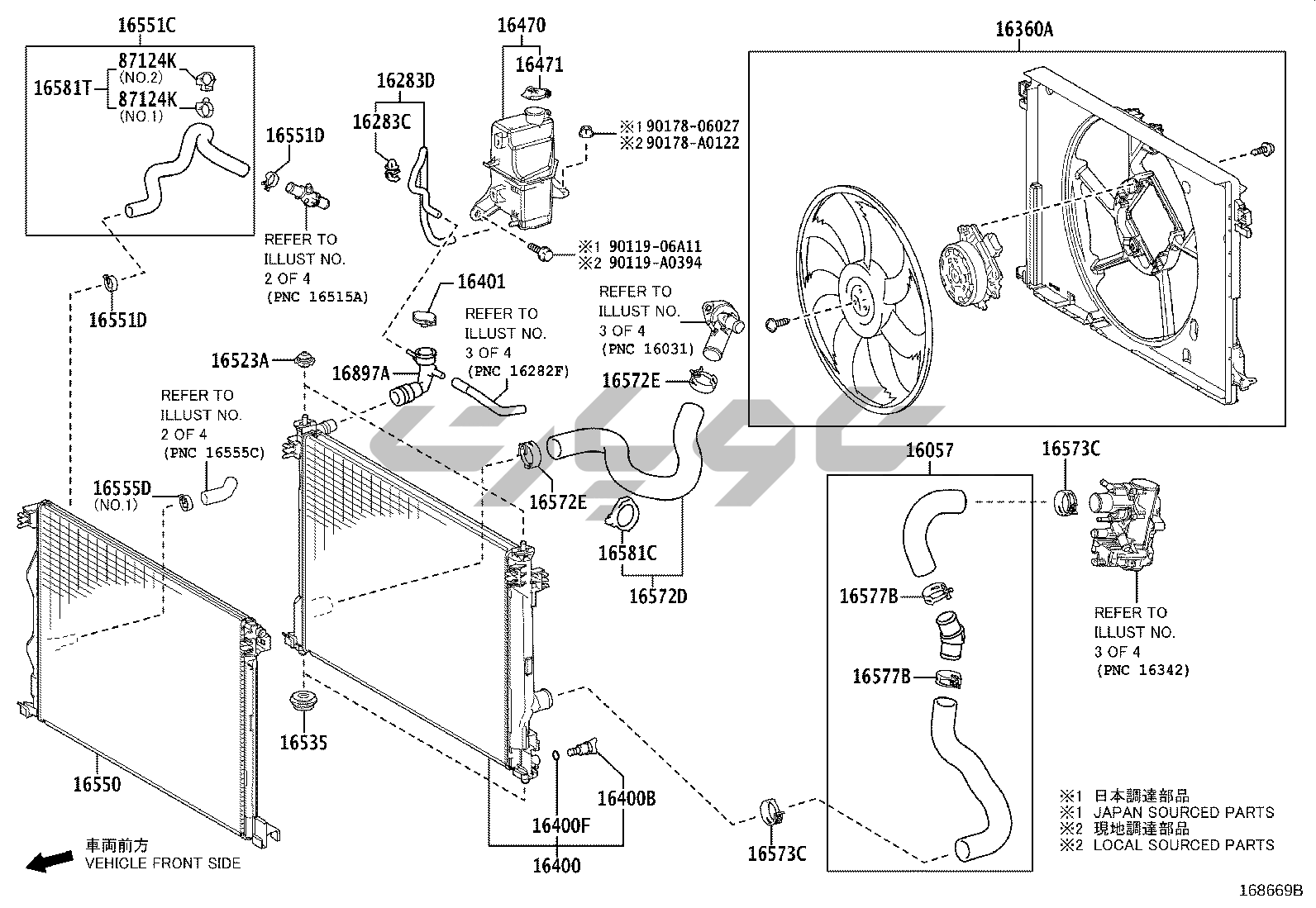 16551C
16581T
87124K
(NO.2)
87124K
(NO.1)
16551D
REFER TO ILLUST NO. 2 OF 4 (PNC 16515A)
16551D
16283D
16283C
16470
16471
※1 90178-06027
※2 90178-A0122
※1 90119-06A11
※2 90119-A0394
16401
REFER TO ILLUST NO. 3 OF 4 (PNC 16282F)
REFER TO ILLUST NO. 3 OF 4 (PNC 16031)
16360A
16523A
16897A
16572E
REFER TO ILLUST NO. 2 OF 4 (PNC 16555C)
16555D
(NO.1)
16572E
16581C
16572D
16057
16573C
16577B
16577B
REFER TO ILLUST NO. 3 OF 4 (PNC 16342)
16535
16550
16400B
16400F
16400
16573C
※1 日本調達部品
※1 JAPAN SOURCED PARTS
※2 現地調達部品
※2 LOCAL SOURCED PARTS
車両前方
VEHICLE FRONT SIDE
168669B