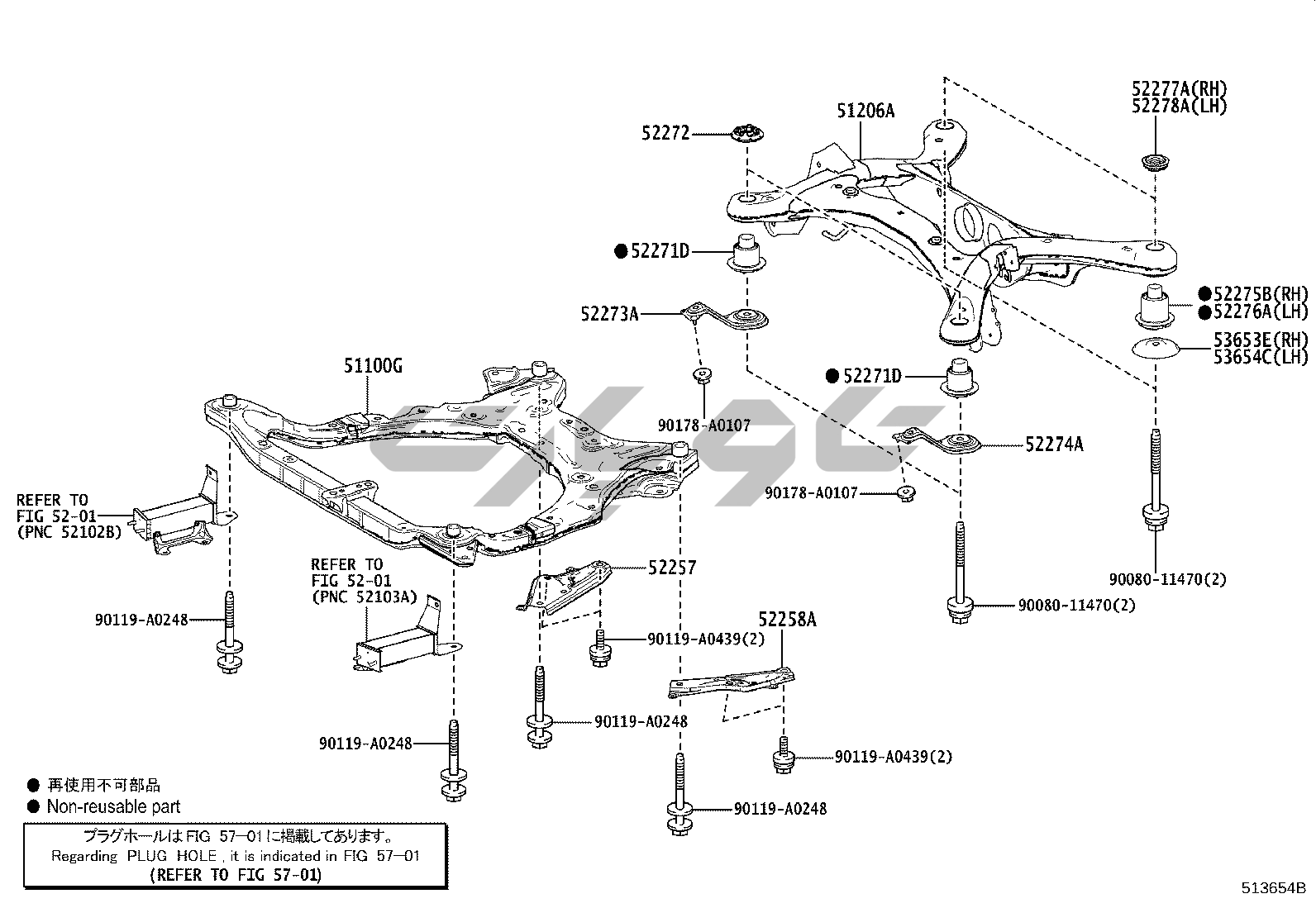 52277A(RH)
52278A(LH)

51206A

52272

●52271D

52273A

●52275B(RH)
●52276A(LH)

53653E(RH)
53654C(LH)

51100G

●52271D

90178-A0107

52274A

90178-A0107

REFER TO
FIG 52-01
(PNC 52102B)

REFER TO
FIG 52-01
(PNC 52103A)

52257

90080-11470(2)

90080-11470(2)

90119-A0248

90119-A0439(2)

52258A

90119-A0248

90119-A0248

90119-A0439(2)

90119-A0248

● 再使用不可部品
● Non-reusable part

プラグホールは FIG 57-01 に掲載してあります。
Regarding PLUG HOLE , it is indicated in FIG 57-01
(REFER TO FIG 57-01)

513654B