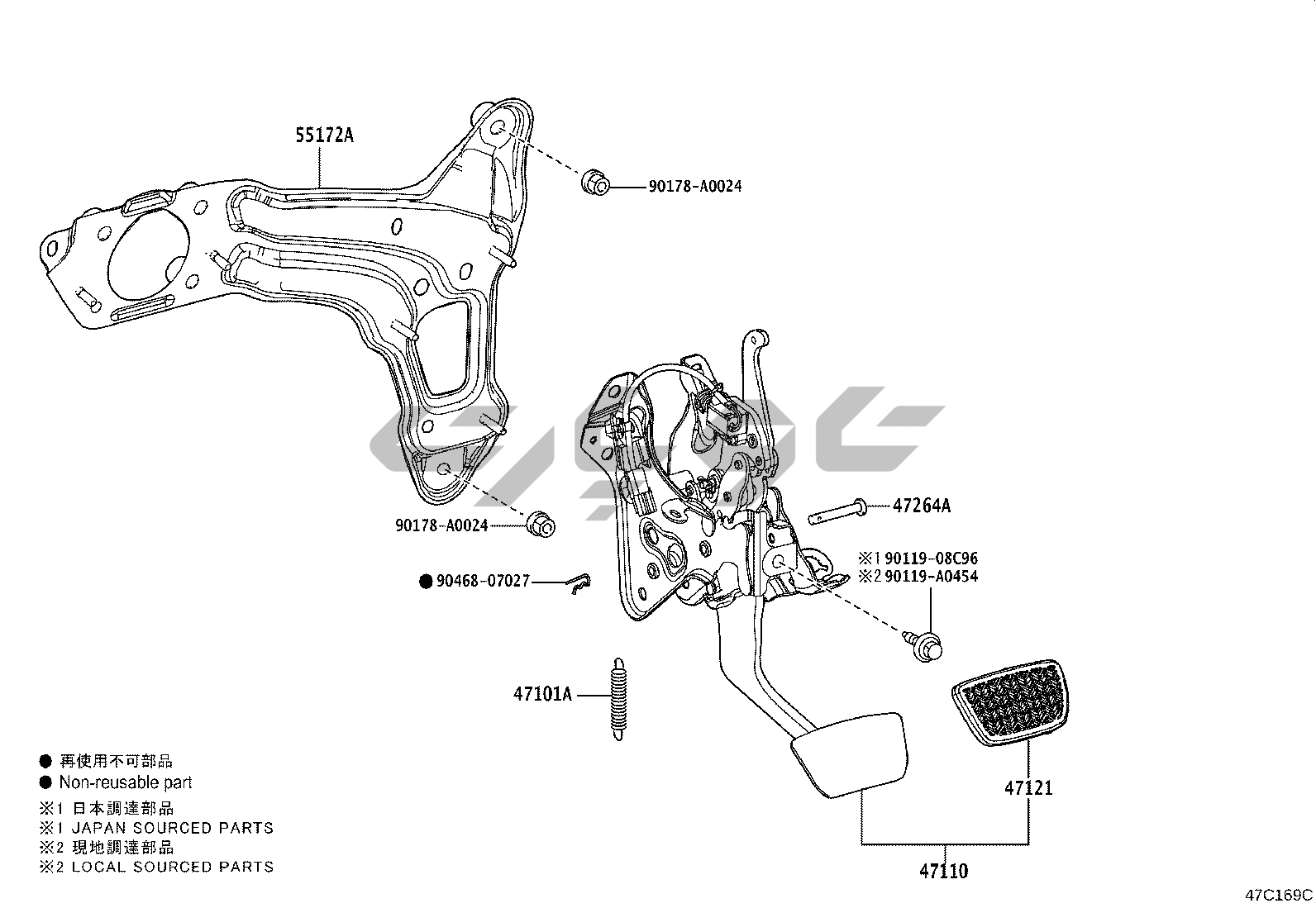 55172A

90178-A0024

90178-A0024

47264A

※1 90119-08C96
※2 90119-A0454

● 90468-07027

47101A

47121

47110

● 再使用不可部品
● Non-reusable part
※1 日本調達部品
※1 JAPAN SOURCED PARTS
※2 現地調達部品
※2 LOCAL SOURCED PARTS

47C169C