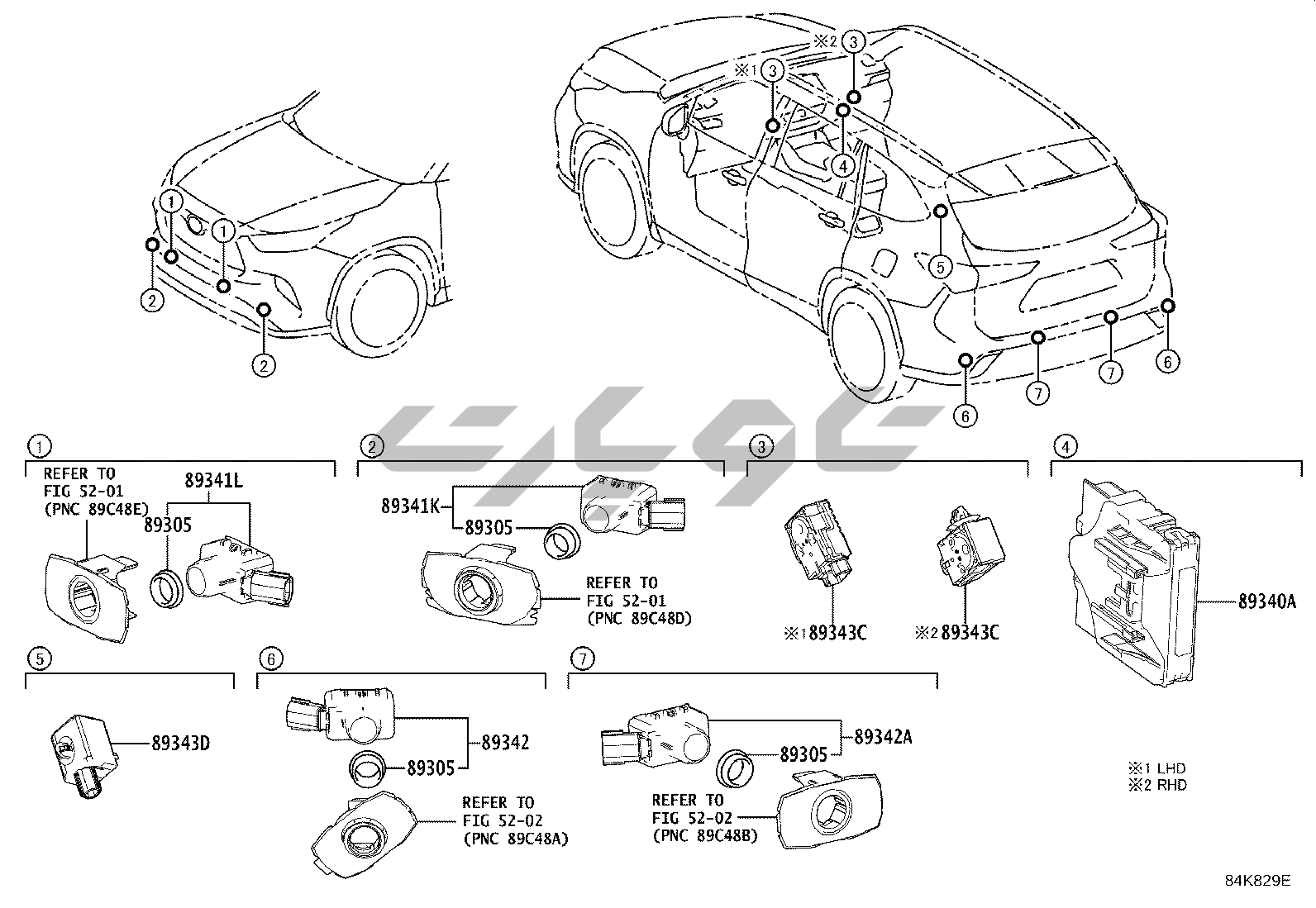 ※2 3
※1 3
4
1
1
2
2
5
6
7
7
6

1
REFER TO FIG 52-01 (PNC 89C48E)
89341L
89305

2
89341K
89305
REFER TO FIG 52-01 (PNC 89C48D)

3
※1 89343C
※2 89343C

4
89340A

5
89343D

6
89342
89305
REFER TO FIG 52-02 (PNC 89C48A)

7
89342A
89305
REFER TO FIG 52-02 (PNC 89C48B)

※1 LHD
※2 RHD

84K829E