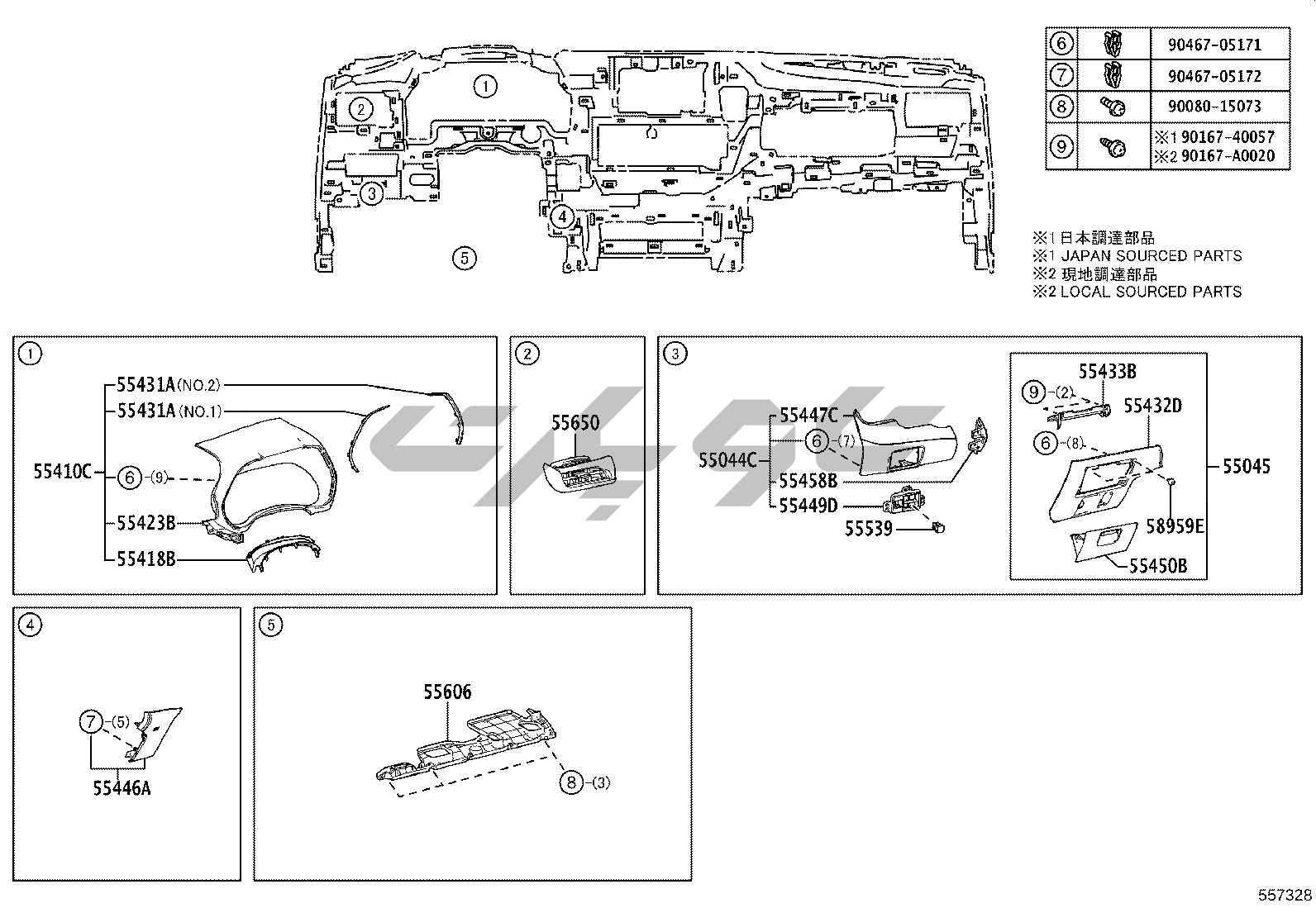 ①
②
③
④
⑤

| ⑥ | | 90467-05171 |
|---|---|---|
| ⑦ | | 90467-05172 |
| ⑧ | | 90080-15073 |
| ⑨ | | ※1 90167-40057 ※2 90167-A0020 |

※1 日本調達部品
※1 JAPAN SOURCED PARTS
※2 現地調達部品
※2 LOCAL SOURCED PARTS

①
55431A(NO.2)
55431A(NO.1)
55410C
⑥-(9)
55423B
55418B

②
55650

③
55447C
55044C
⑥-(7)
55458B
55449D
55539
55433B
⑨-(2)
55432D
⑥-(8)
55045
58959E
55450B

④
⑦-(5)
55446A

⑤
55606
⑧-(3)

557328