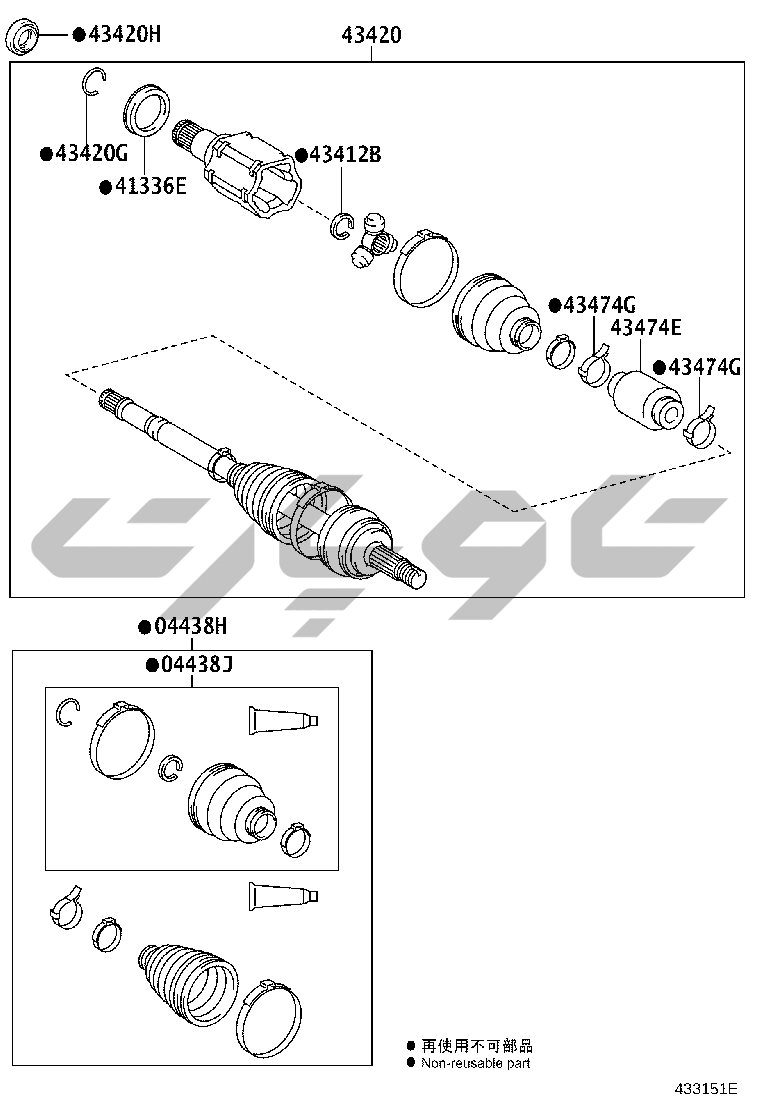 ●43420H
43420
●43420G
●41336E
●43412B
●43474G
43474E
●43474G
●04438H
●04438J
● 再使用不可部品
● Non-reusable part
433151E