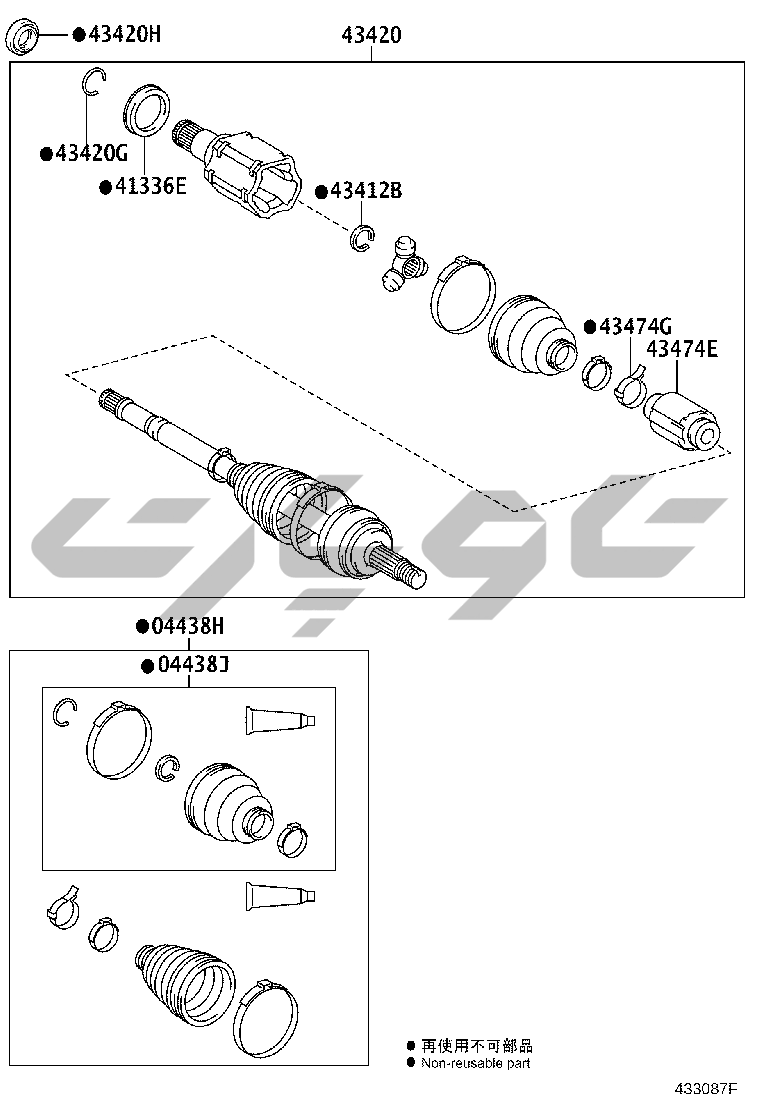 ●43420H
43420
●43420G
●41336E
●43412B
●43474G
43474E
●04438H
●04438J
● 再使用不可部品
● Non-reusable part
433087F