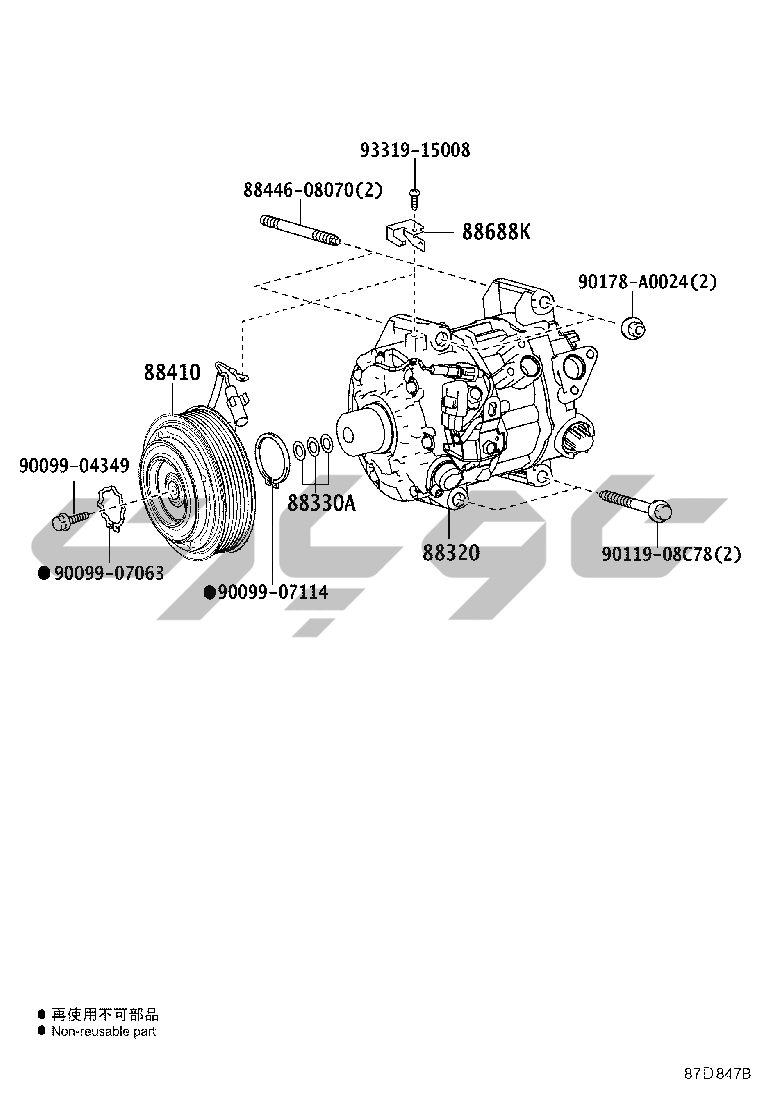 93319-15008
88446-08070(2)
88688K
90178-A0024(2)
88410
90099-04349
88330A
88320
90119-08C78(2)
● 90099-07063
● 90099-07114

● 再使用不可部品
● Non-reusable part

87D847B