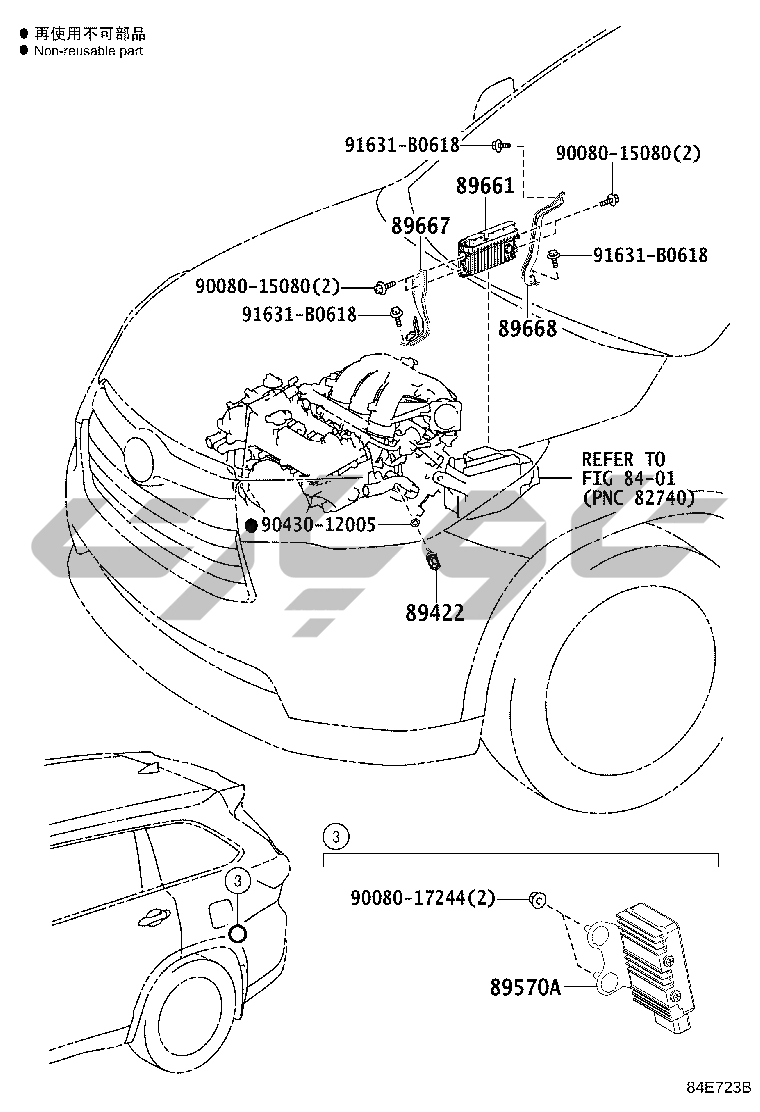 ● 再使用不可部品
● Non-reusable part

91631-B0618
90080-15080(2)
89661
89667
91631-B0618
90080-15080(2)
91631-B0618
89668
REFER TO FIG 84-01 (PNC 82740)
● 90430-12005
89422

3
3
90080-17244(2)
89570A

84E723B