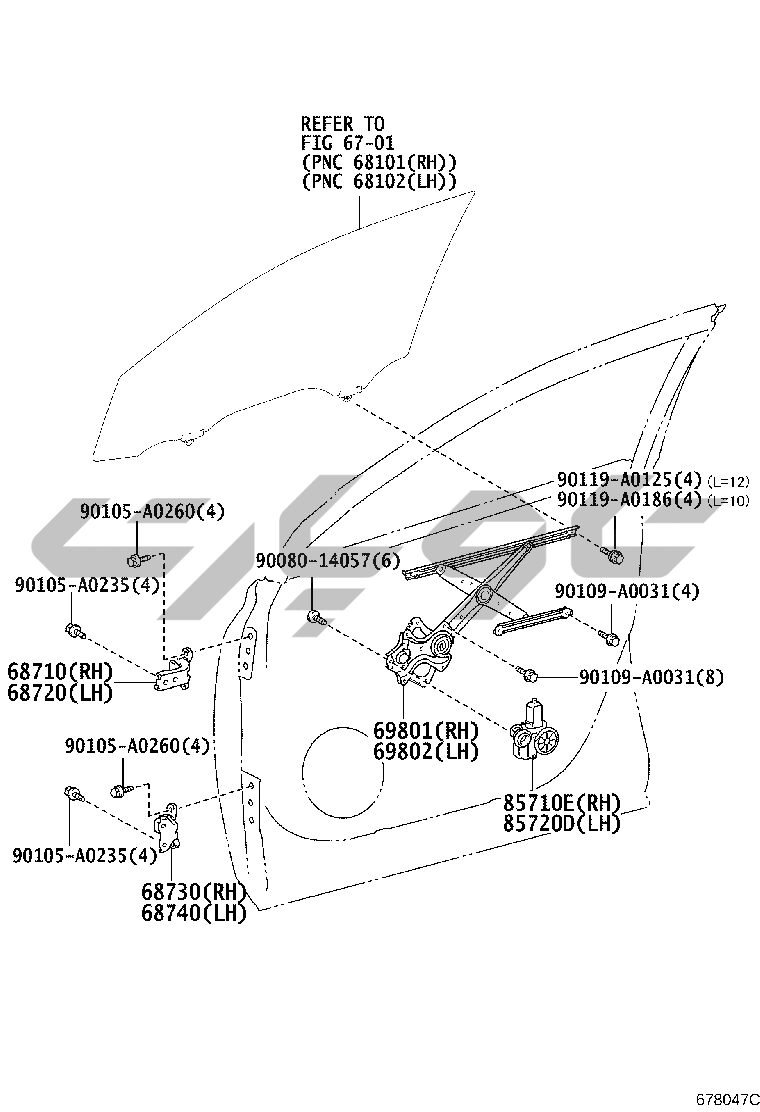 REFER TO
FIG 67-01
(PNC 68101(RH))
(PNC 68102(LH))

90119-A0125(4) (L=12)
90119-A0186(4) (L=10)

90105-A0260(4)

90080-14057(6)

90105-A0235(4)

90109-A0031(4)

68710(RH)
68720(LH)

90109-A0031(8)

69801(RH)
69802(LH)

90105-A0260(4)

85710E(RH)
85720D(LH)

90105-A0235(4)

68730(RH)
68740(LH)

678047C