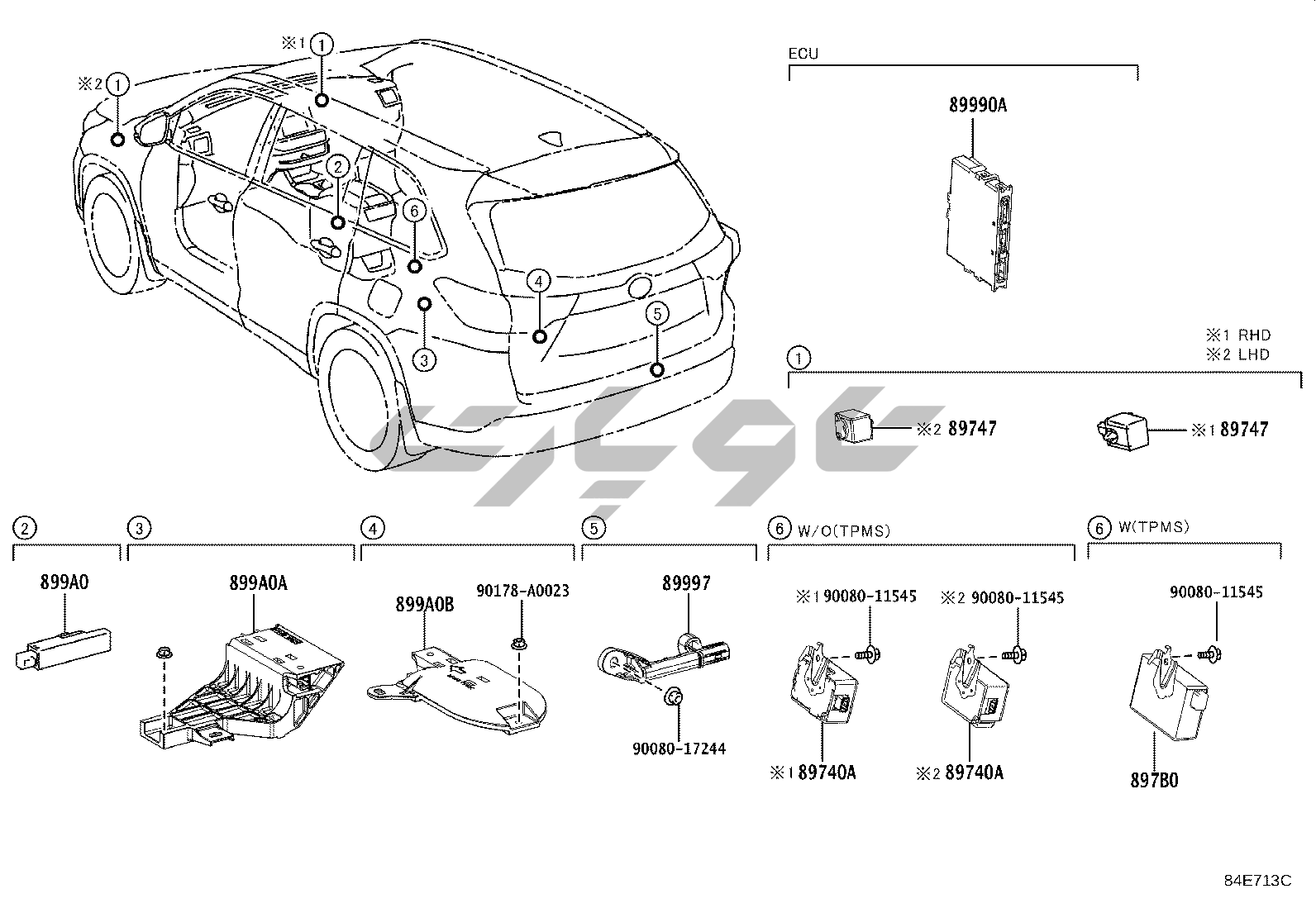 ※1 ①
※2 ①
②
⑥
④
⑤
③

ECU
89990A

※1 RHD
※2 LHD
①
※2 89747
※1 89747

② 899A0
③ 899A0A
④ 899A0B
90178-A0023
⑤ 89997
90080-17244
⑥ W/O(TPMS)
※1 90080-11545
※2 90080-11545
※1 89740A
※2 89740A
⑥ W(TPMS)
90080-11545
897B0

84E713C