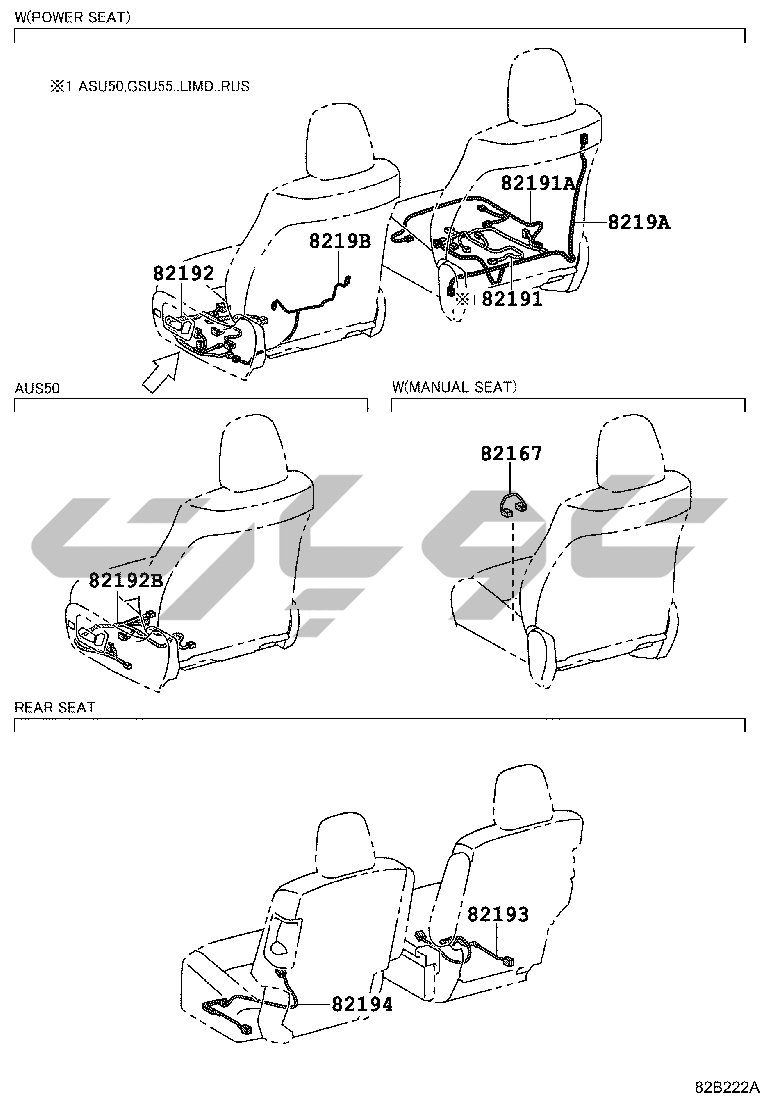 W(POWER SEAT)

※1 ASU50,GSU55..LIMD..RUS

82191A
8219A
8219B
82192
※1 82191

AUS50

W(MANUAL SEAT)

82167

82192B

REAR SEAT

82193

82194

82B222A