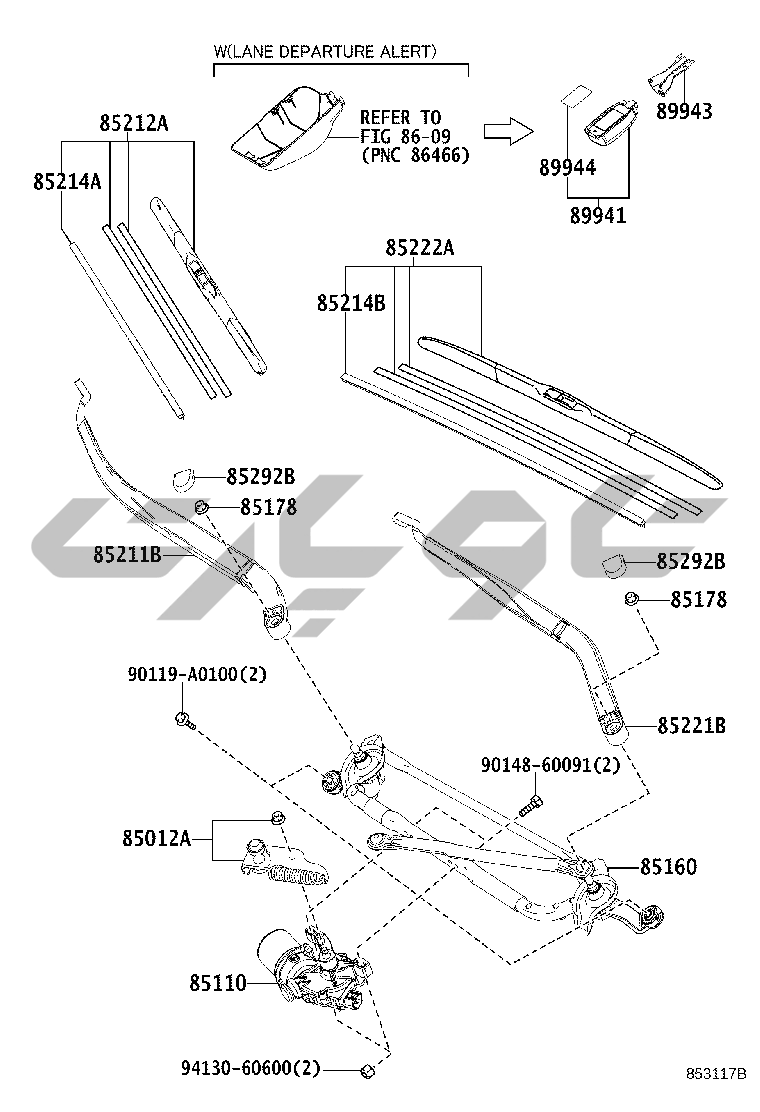 W(LANE DEPARTURE ALERT)

REFER TO FIG 86-09 (PNC 86466)

89943

89944

89941

85212A

85214A

85222A

85214B

85292B

85178

85211B

85292B

85178

90119-A0100(2)

85221B

90148-60091(2)

85012A

85160

85110

94130-60600(2)

853117B