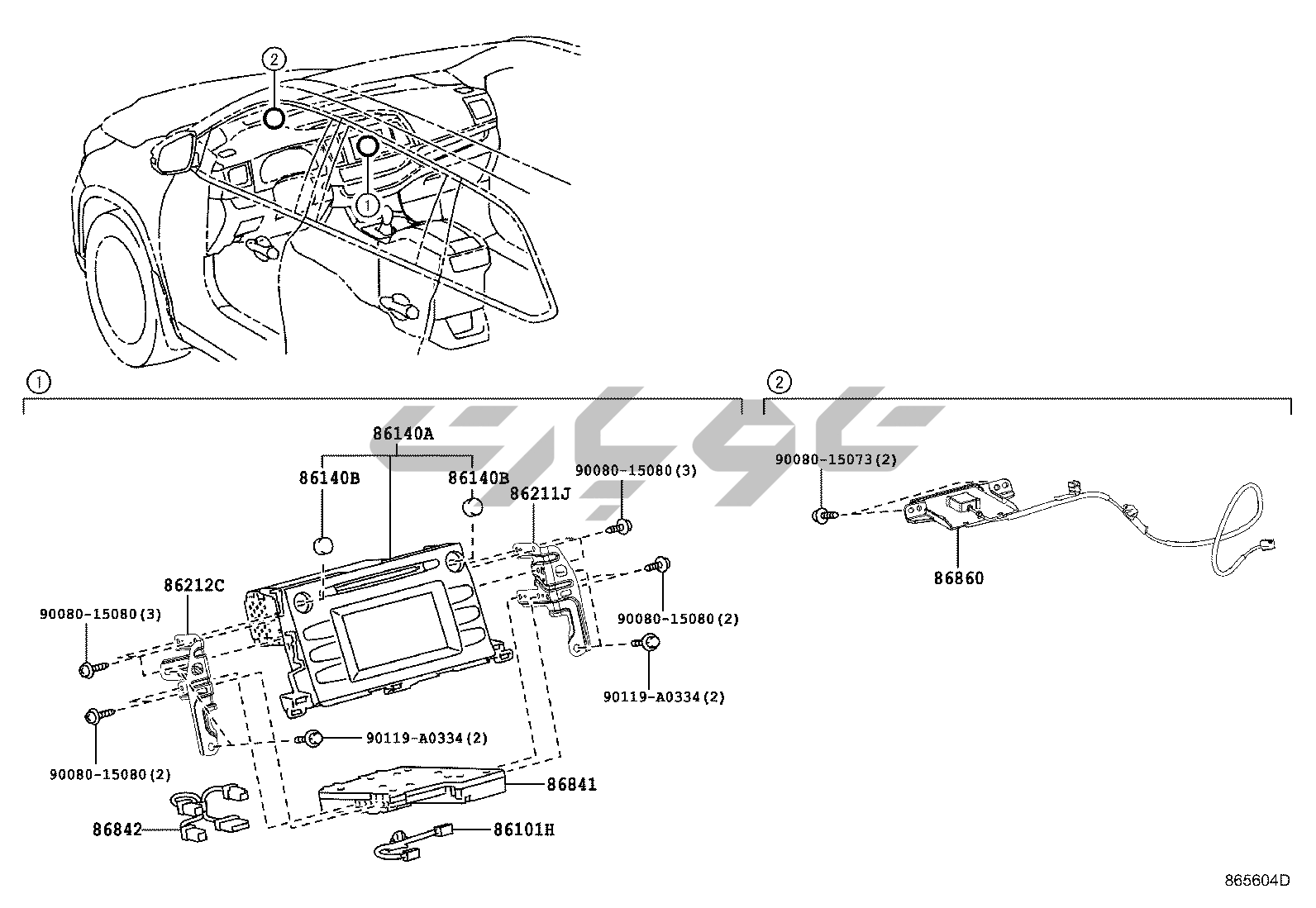 2
1
1
2
86140A
86140B
86140B
86211J
90080-15080(3)
90080-15073(2)
86860
86212C
90080-15080(3)
90080-15080(2)
90119-A0334(2)
90119-A0334(2)
90080-15080(2)
86841
86842
86101H
865604D