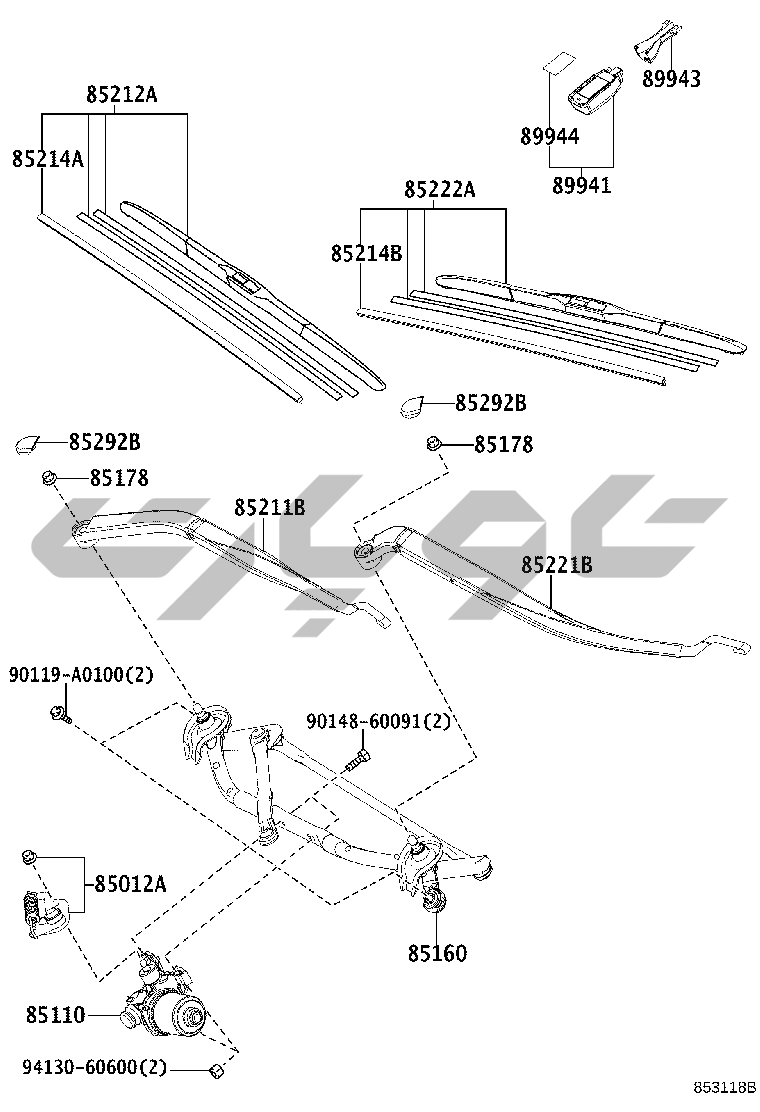 85212A
85214A
89943
89944
89941
85222A
85214B
85292B
85292B
85178
85178
85211B
85221B
90119-A0100(2)
90148-60091(2)
85012A
85160
85110
94130-60600(2)
853118B