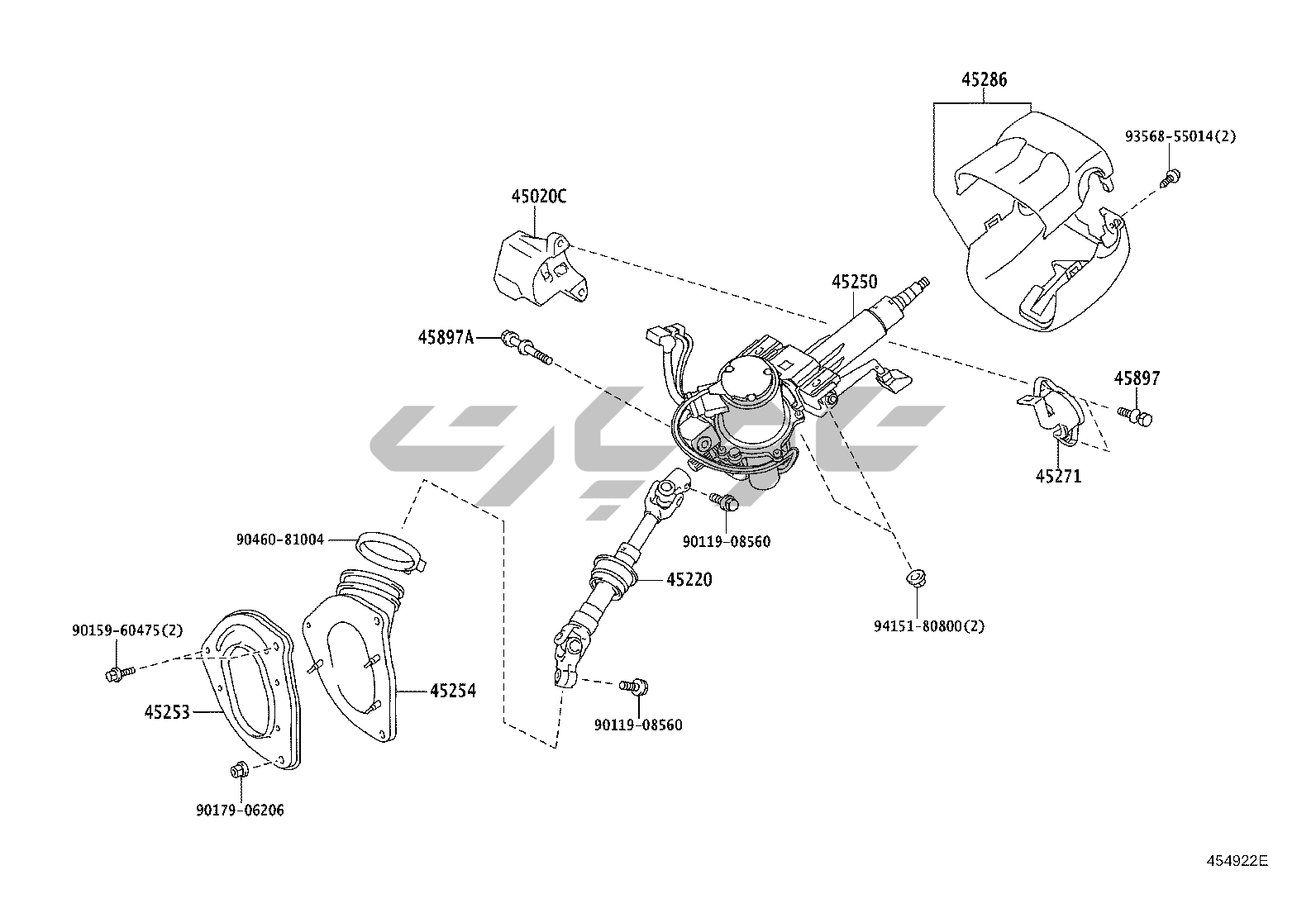 45286
93568-55014(2)
45020C
45250
45897A
45897
45271
90460-81004
90119-08560
45220
94151-80800(2)
90159-60475(2)
45254
45253
90119-08560
90179-06206
454922E