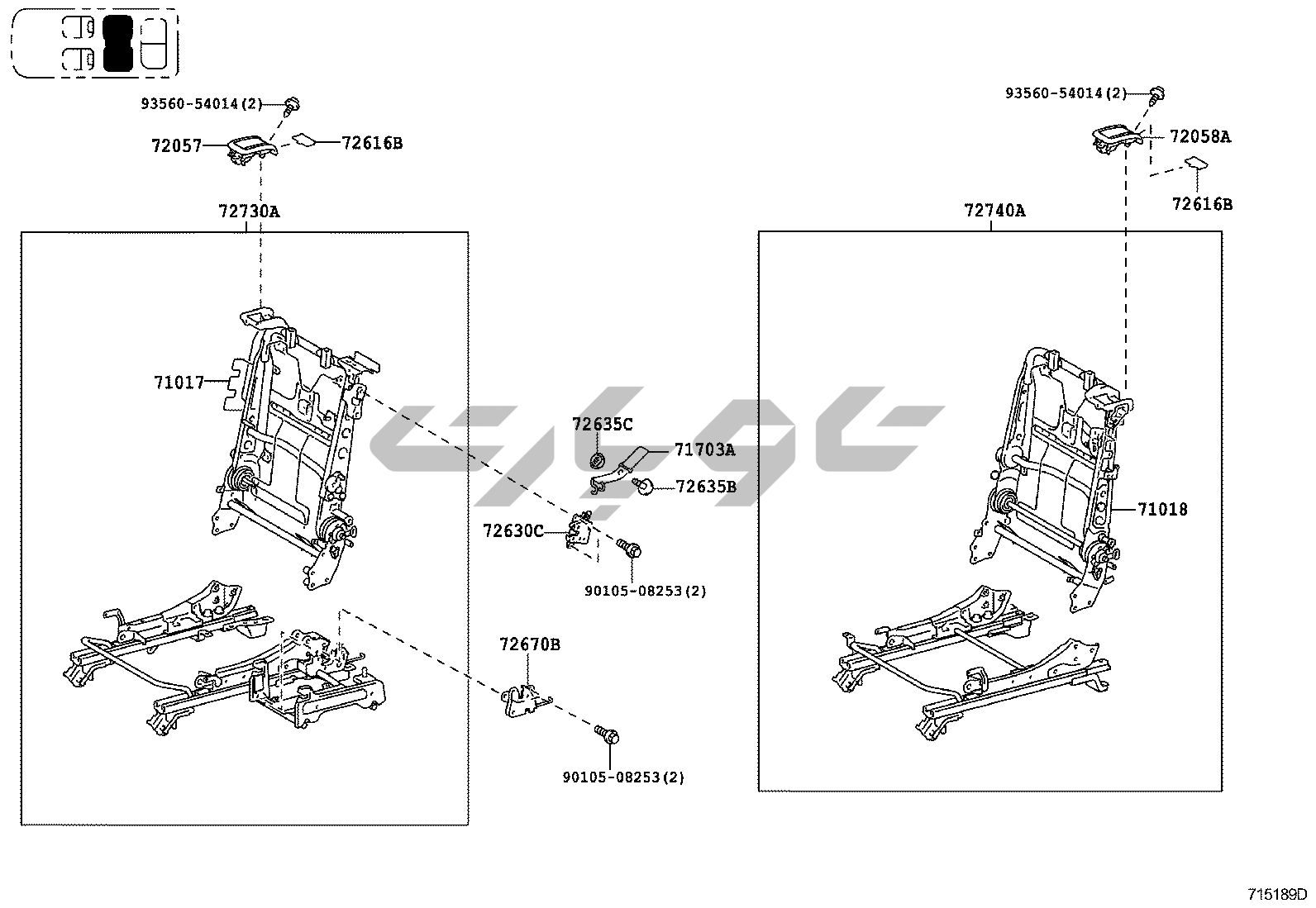 93560-54014(2)
72057
72616B
72730A
71017
72635C
71703A
72635B
72630C
90105-08253(2)
72670B
90105-08253(2)
93560-54014(2)
72058A
72616B
72740A
71018
715189D