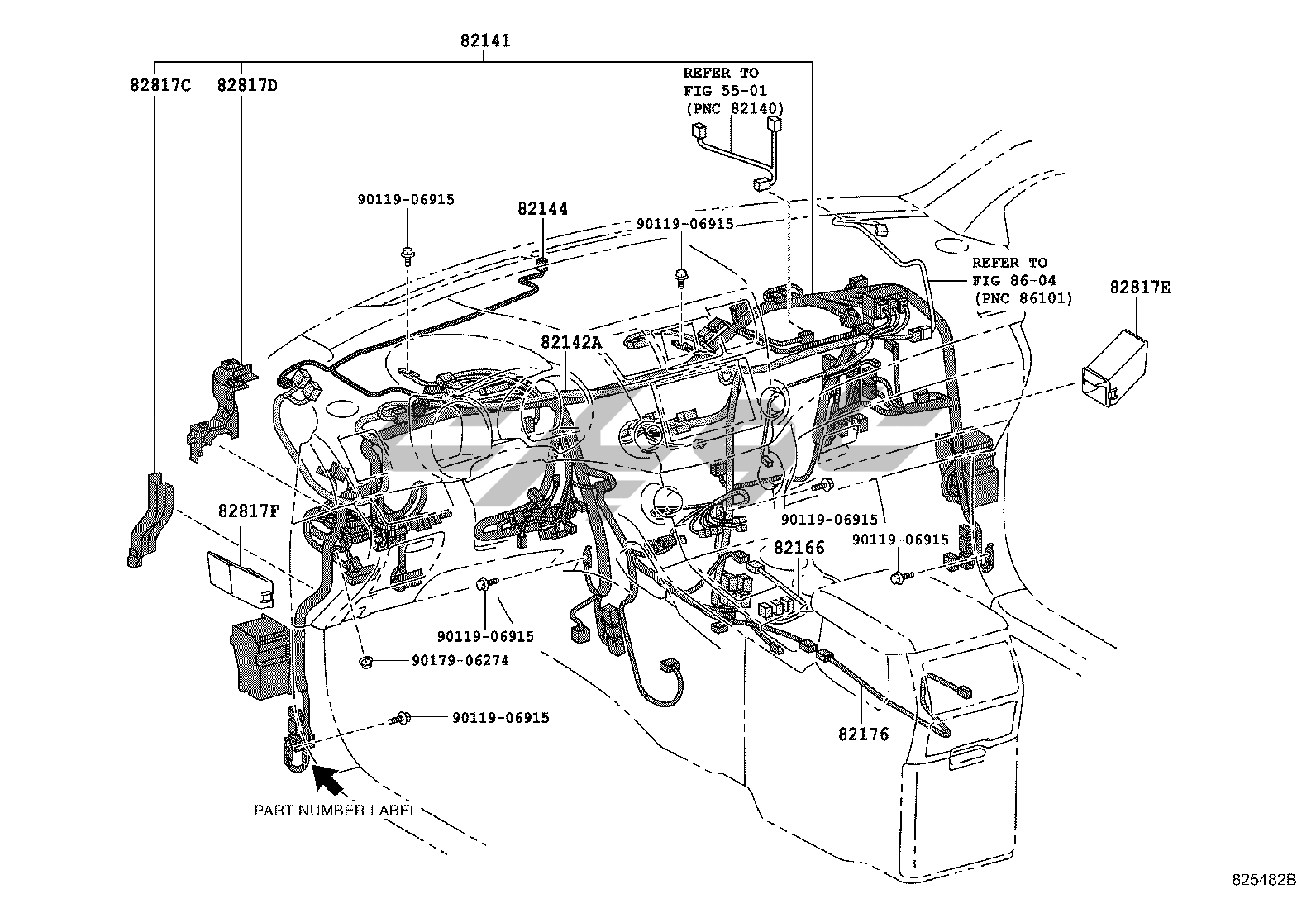 82141
82817C 82817D
REFER TO
FIG 55-01
(PNC 82140)
90119-06915
82144
90119-06915
REFER TO
FIG 86-04
(PNC 86101)
82817E
82142A
82817F
90119-06915
82166
90119-06915
90119-06915
90179-06274
90119-06915
82176
PART NUMBER LABEL
825482B