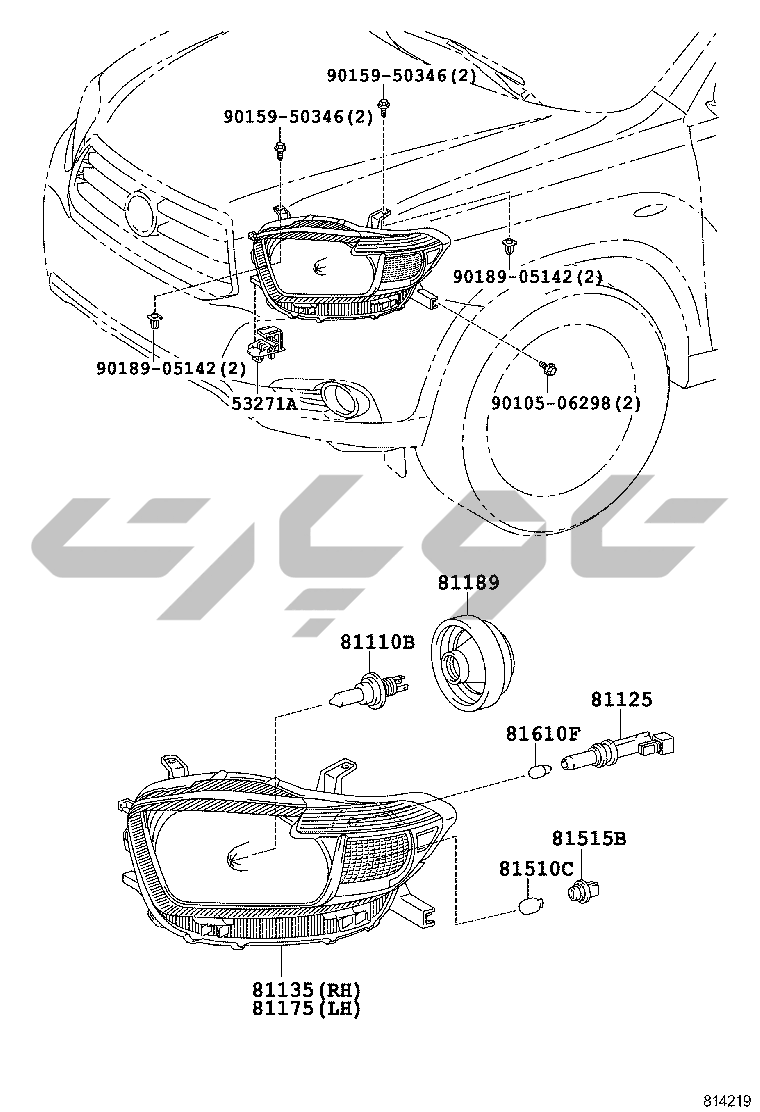 90159-50346(2)
90159-50346(2)
90189-05142(2)
90189-05142(2)
53271A
90105-06298(2)
81189
81110B
81125
81610F
81515B
81510C
81135(RH)
81175(LH)
814219