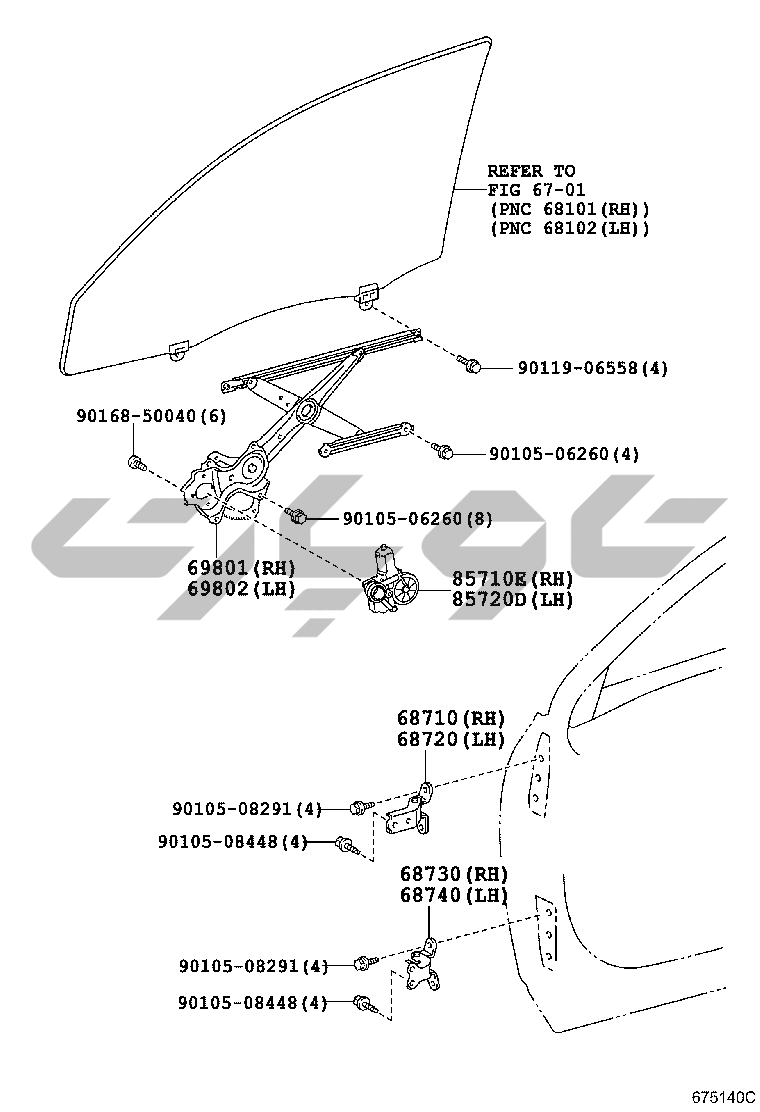 REFER TO
FIG 67-01
(PNC 68101(RH))
(PNC 68102(LH))

90119-06558(4)

90168-50040(6)

90105-06260(4)

90105-06260(8)

69801(RH)
69802(LH)

85710E(RH)
85720D(LH)

68710(RH)
68720(LH)

90105-08291(4)

90105-08448(4)

68730(RH)
68740(LH)

90105-08291(4)

90105-08448(4)

675140C