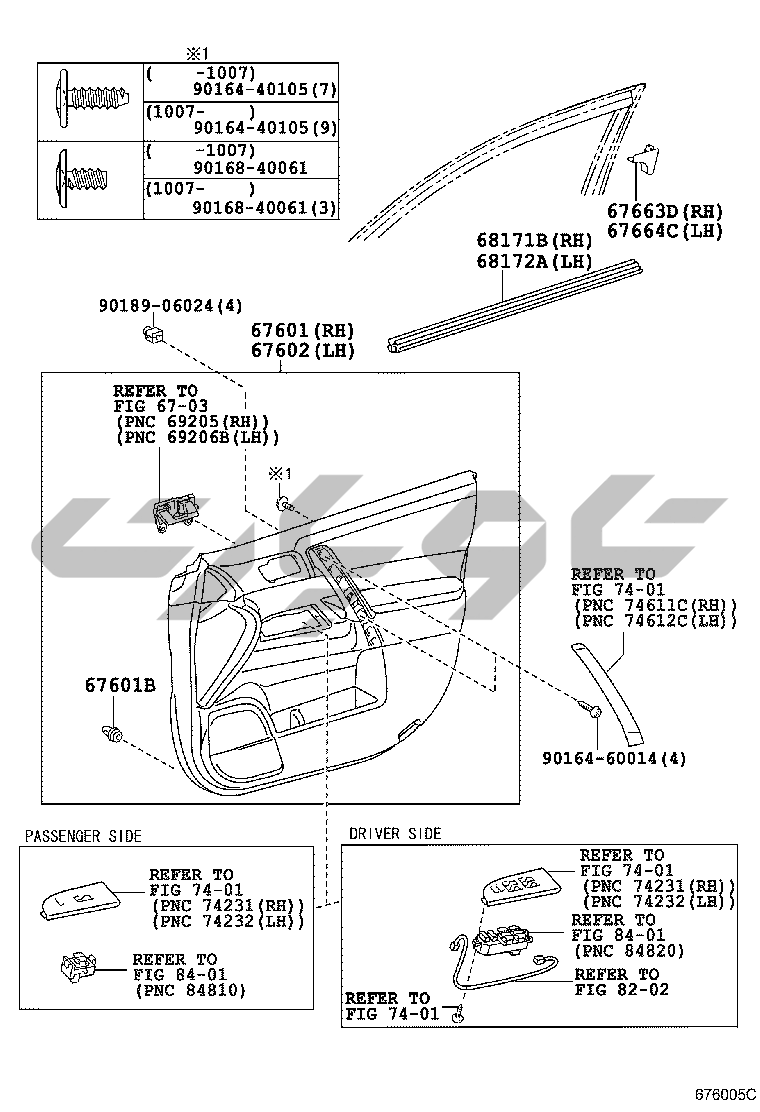 ※1

| | |
|---|---|
| | ( -1007) 90164-40105(7) |
| | (1007- ) 90164-40105(9) |
| | ( -1007) 90168-40061 |
| | (1007- ) 90168-40061(3) |

67663D(RH)
67664C(LH)

68171B(RH)
68172A(LH)

90189-06024(4)

67601(RH)
67602(LH)

REFER TO
FIG 67-03
(PNC 69205(RH))
(PNC 69206B(LH))

※1

REFER TO
FIG 74-01
(PNC 74611C(RH))
(PNC 74612C(LH))

67601B

90164-60014(4)

PASSENGER SIDE

REFER TO
FIG 74-01
(PNC 74231(RH))
(PNC 74232(LH))

REFER TO
FIG 84-01
(PNC 84810)

DRIVER SIDE

REFER TO
FIG 74-01
(PNC 74231(RH))
(PNC 74232(LH))

REFER TO
FIG 84-01
(PNC 84820)

REFER TO
FIG 82-02

REFER TO
FIG 74-01

676005C