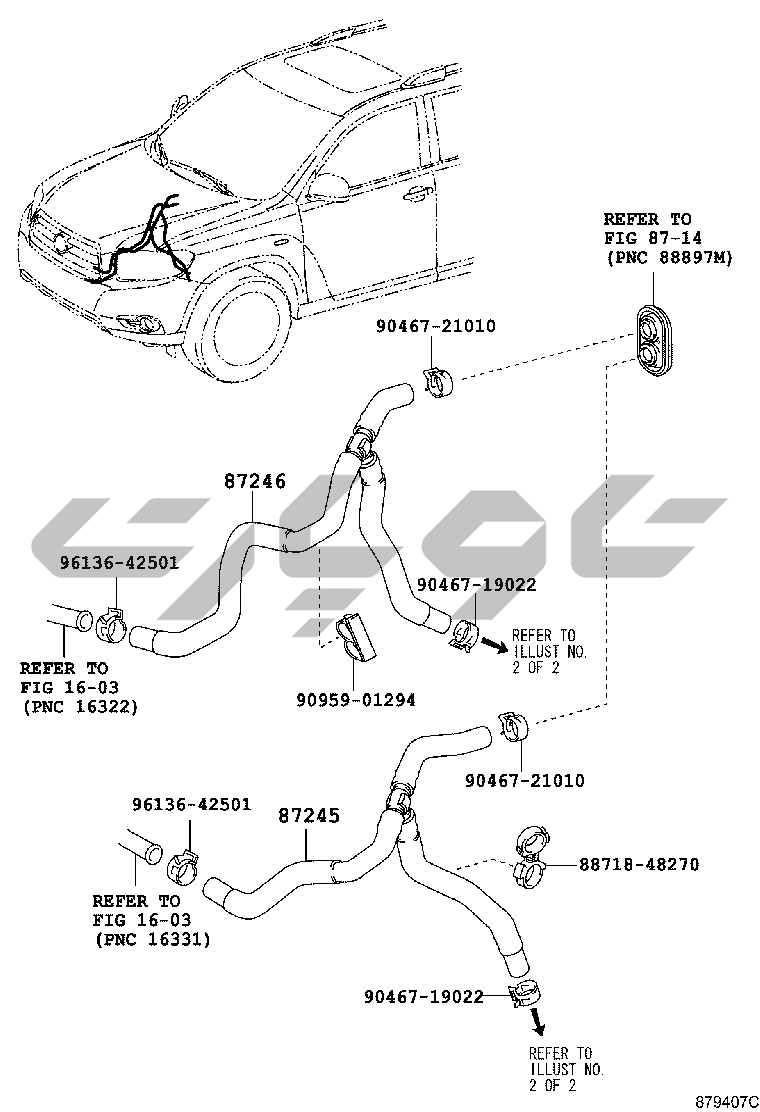 REFER TO
FIG 87-14
(PNC 88897M)

90467-21010

87246

96136-42501

90467-19022

REFER TO
ILLUST NO.
2 OF 2

REFER TO
FIG 16-03
(PNC 16322)

90959-01294

90467-21010

96136-42501

87245

88718-48270

REFER TO
FIG 16-03
(PNC 16331)

90467-19022

REFER TO
ILLUST NO.
2 OF 2

879407C