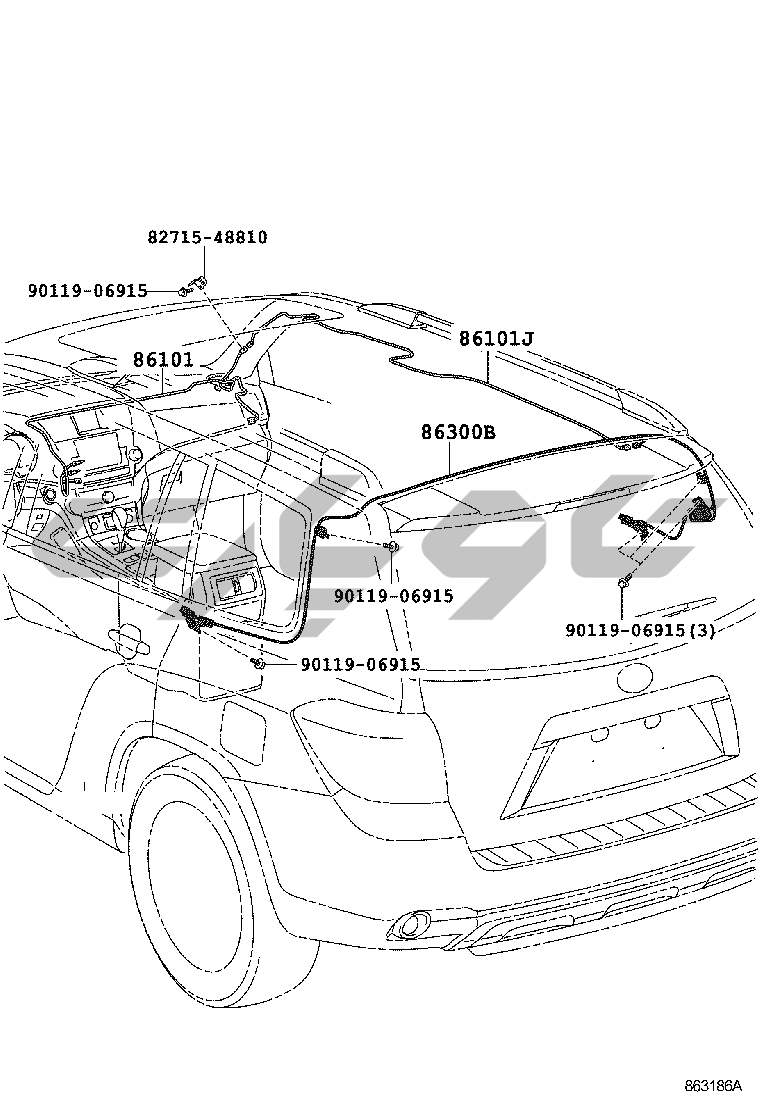 82715-48810
90119-06915
86101
86101J
86300B
90119-06915
90119-06915(3)
90119-06915
863186A