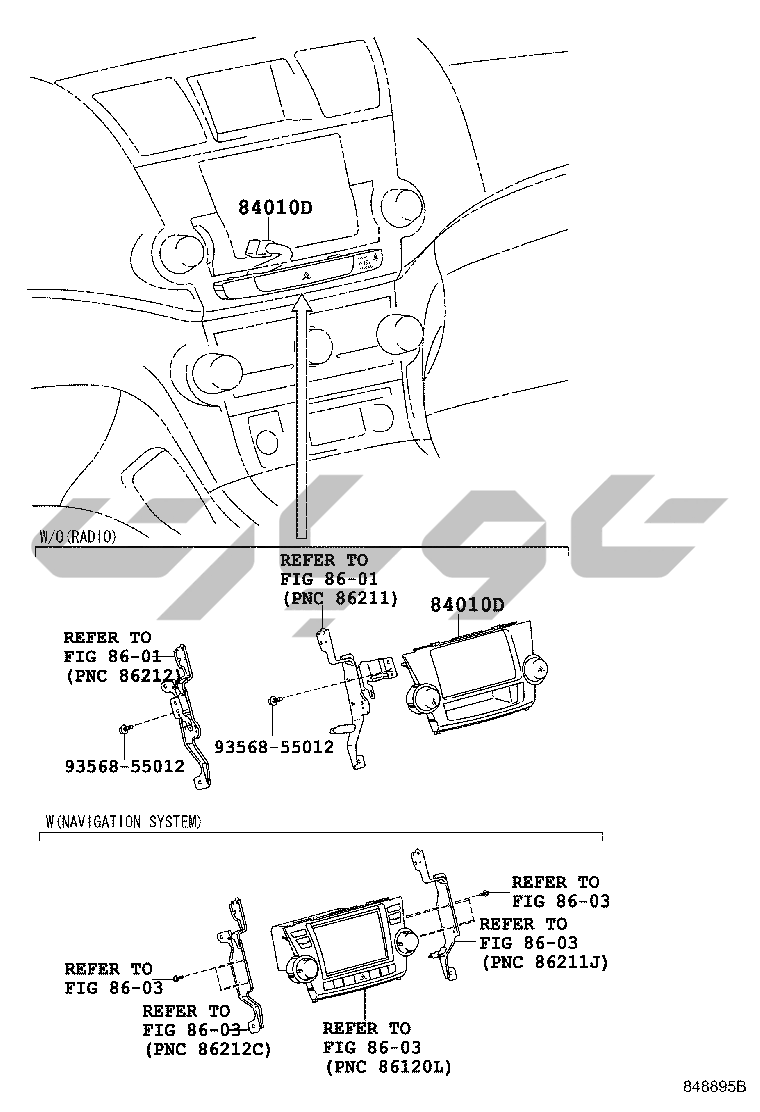 84010D

W/O(RADIO)

REFER TO
FIG 86-01
(PNC 86211)

84010D

REFER TO
FIG 86-01
(PNC 86212)

93568-55012

93568-55012

W(NAVIGATION SYSTEM)

REFER TO
FIG 86-03

REFER TO
FIG 86-03
(PNC 86211J)

REFER TO
FIG 86-03

REFER TO
FIG 86-03
(PNC 86212C)

REFER TO
FIG 86-03
(PNC 86120L)

848895B