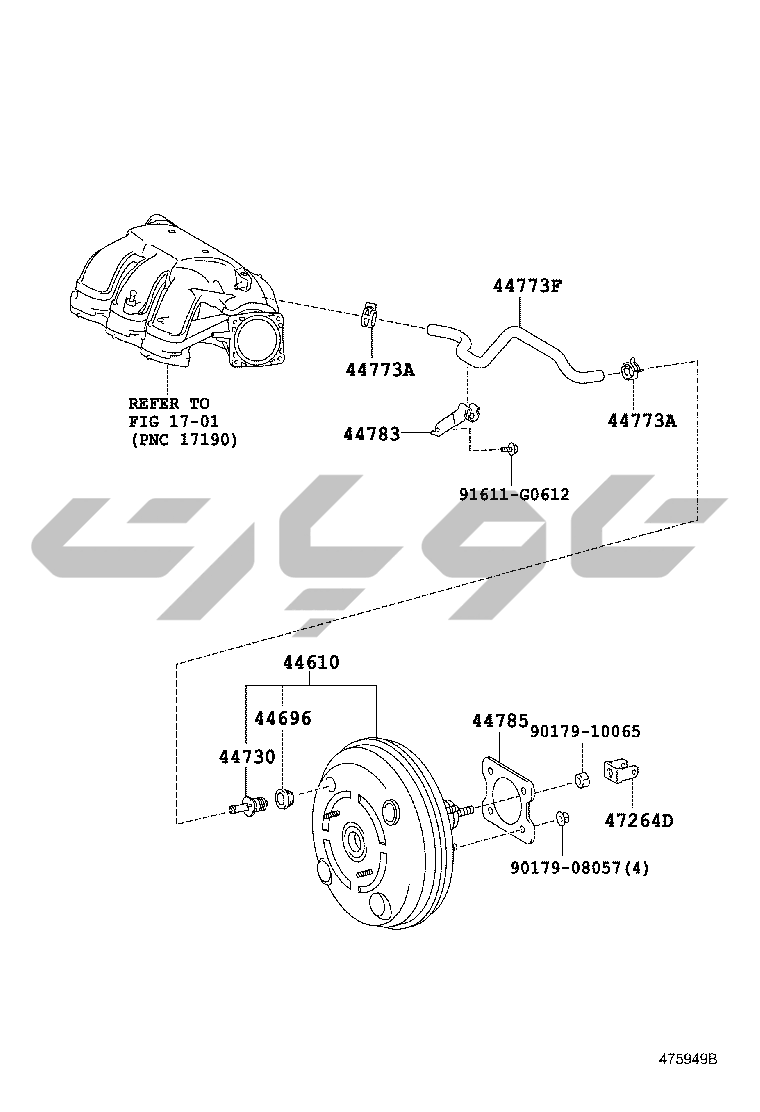 44773F

44773A

44773A

REFER TO
FIG 17-01
(PNC 17190)

44783

91611-G0612

44610

44696

44730

44785

90179-10065

47264D

90179-08057(4)

475949B