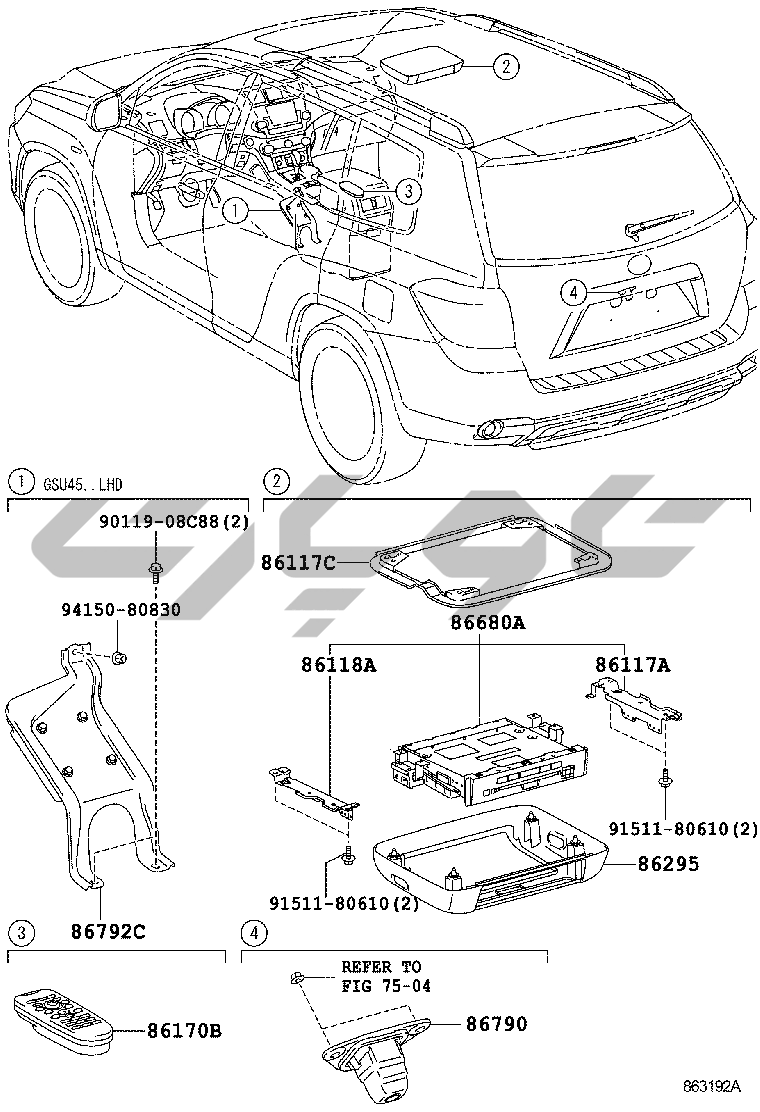 2
3
1
4

1 GSU45..LHD
90119-08C88(2)
94150-80830
86792C

2
86117C
86680A
86118A
86117A
91511-80610(2)
86295
91511-80610(2)

3
86170B

4
REFER TO
FIG 75-04
86790

863192A