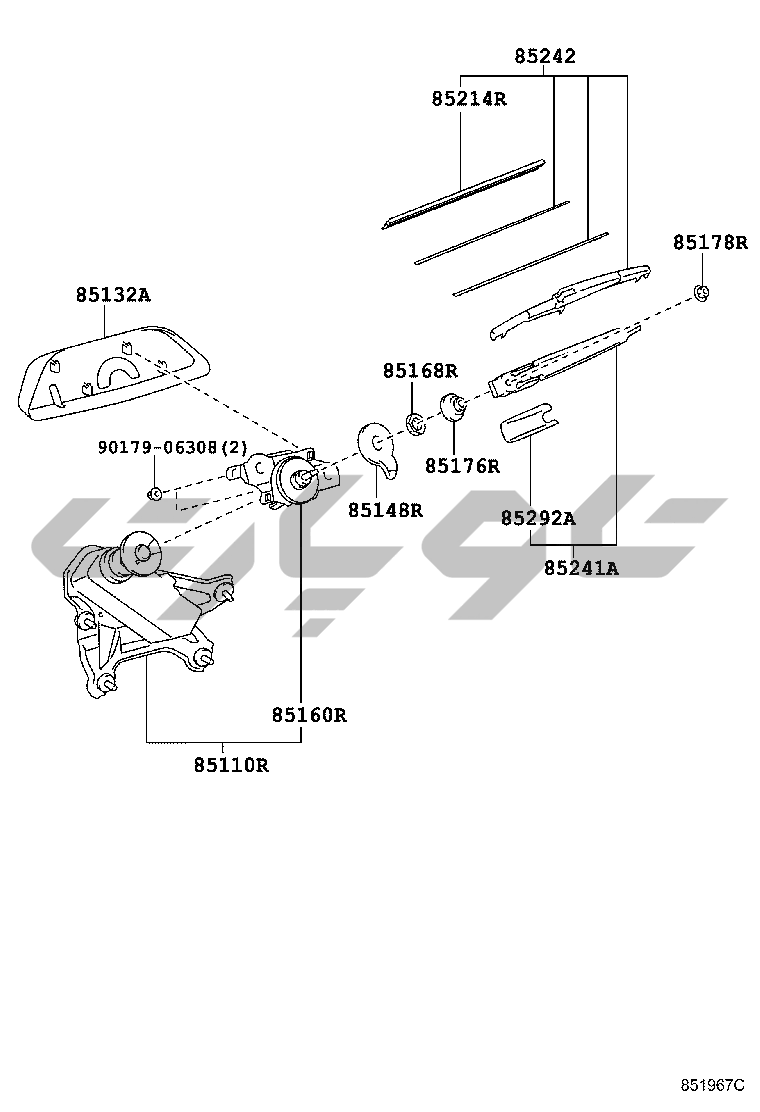 85242
85214R
85178R
85132A
85168R
90179-06308(2)
85176R
85148R
85292A
85241A
85160R
85110R
851967C