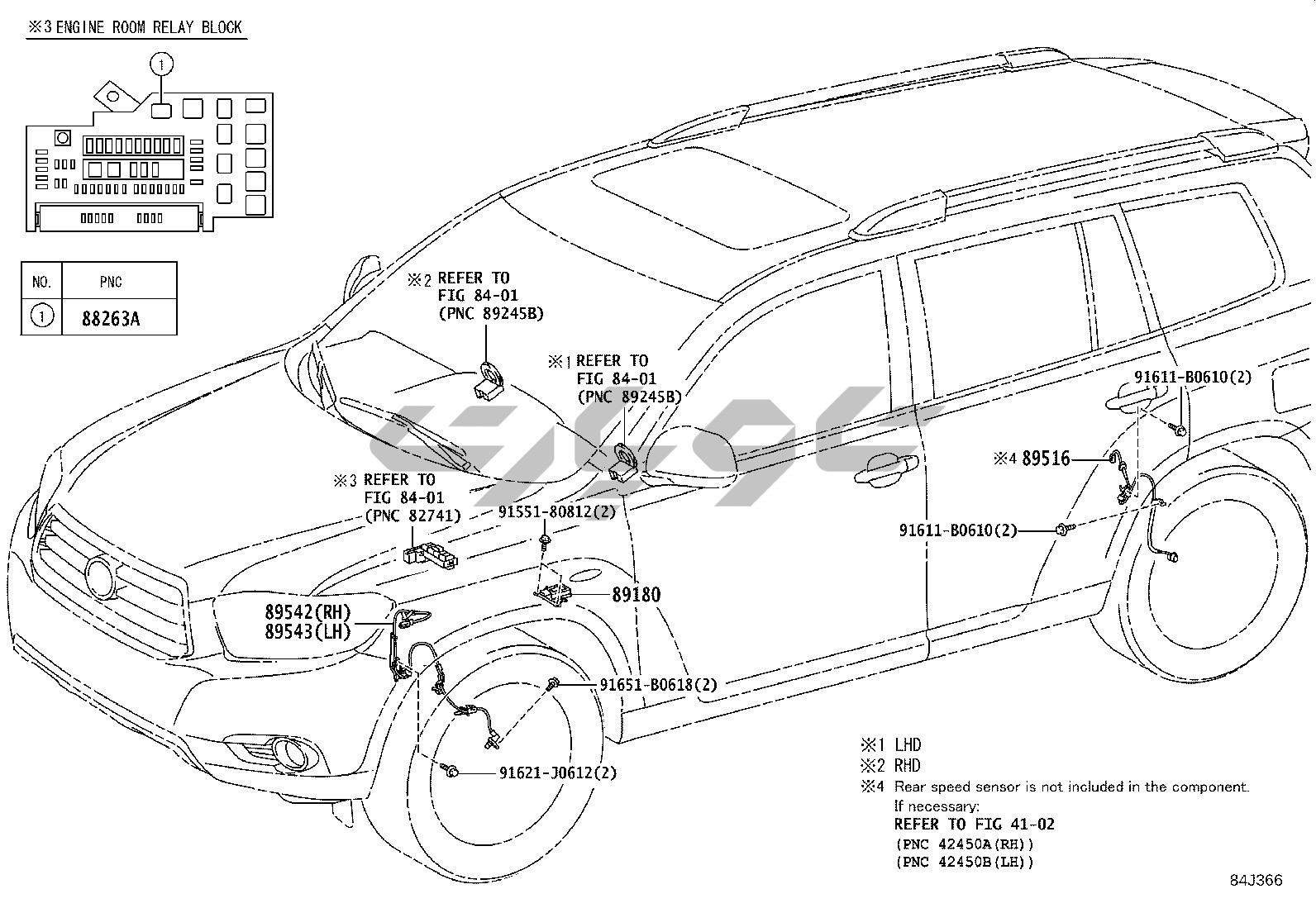 ※3 ENGINE ROOM RELAY BLOCK

1

| NO. | PNC |
|---|---|
| 1 | 88263A |

※2 REFER TO FIG 84-01 (PNC 89245B)

※1 REFER TO FIG 84-01 (PNC 89245B)

※3 REFER TO FIG 84-01 (PNC 82741)

91551-80812(2)

89180

89542(RH)
89543(LH)

91651-B0618(2)

91621-J0612(2)

91611-B0610(2)

※4 89516

91611-B0610(2)

※1 LHD
※2 RHD
※4 Rear speed sensor is not included in the component.
If necessary:
REFER TO FIG 41-02
(PNC 42450A(RH))
(PNC 42450B(LH))

84J366